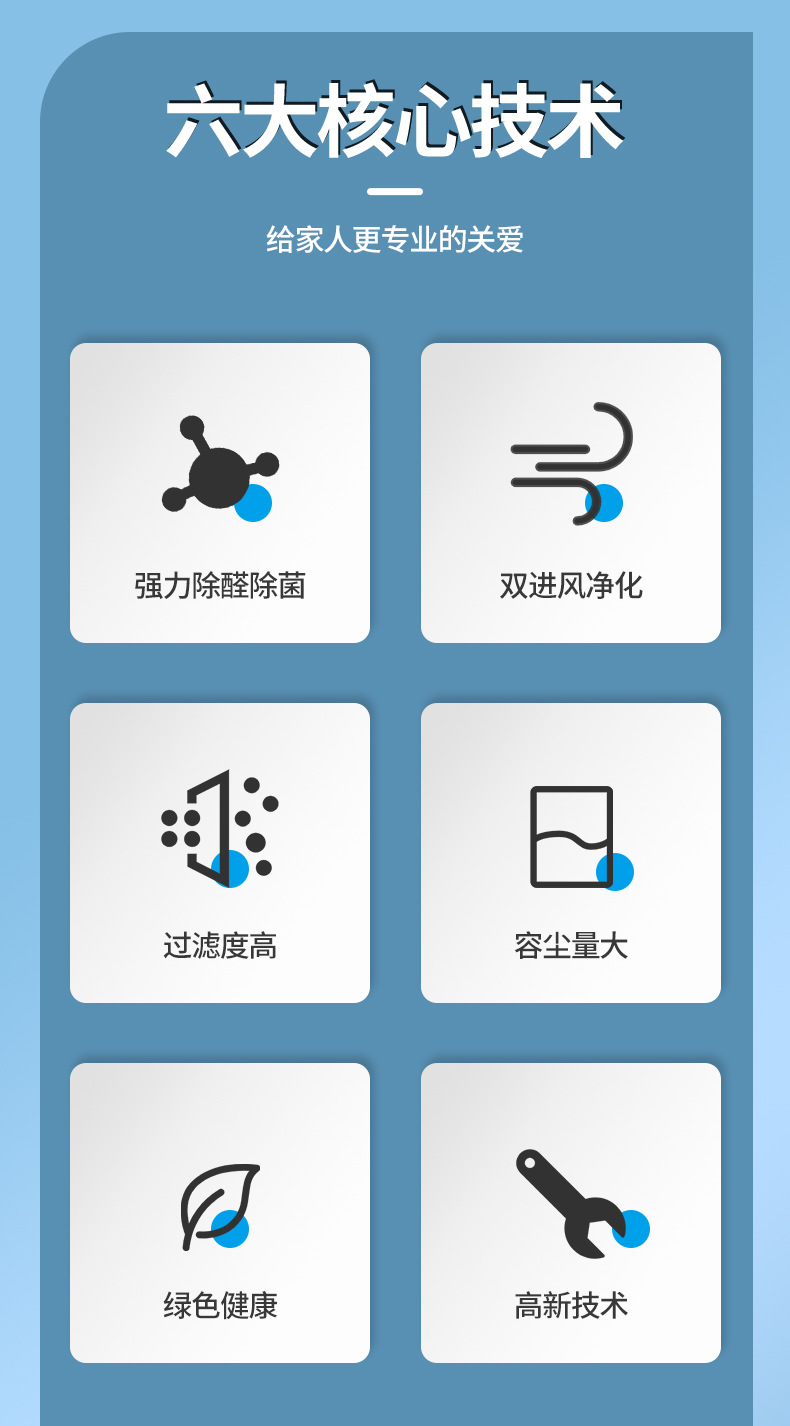 六大核心技术

给家人更专业的关爱

强力除醛除菌

双进风净化

过滤度高

容尘量大

绿色健康

高新技术