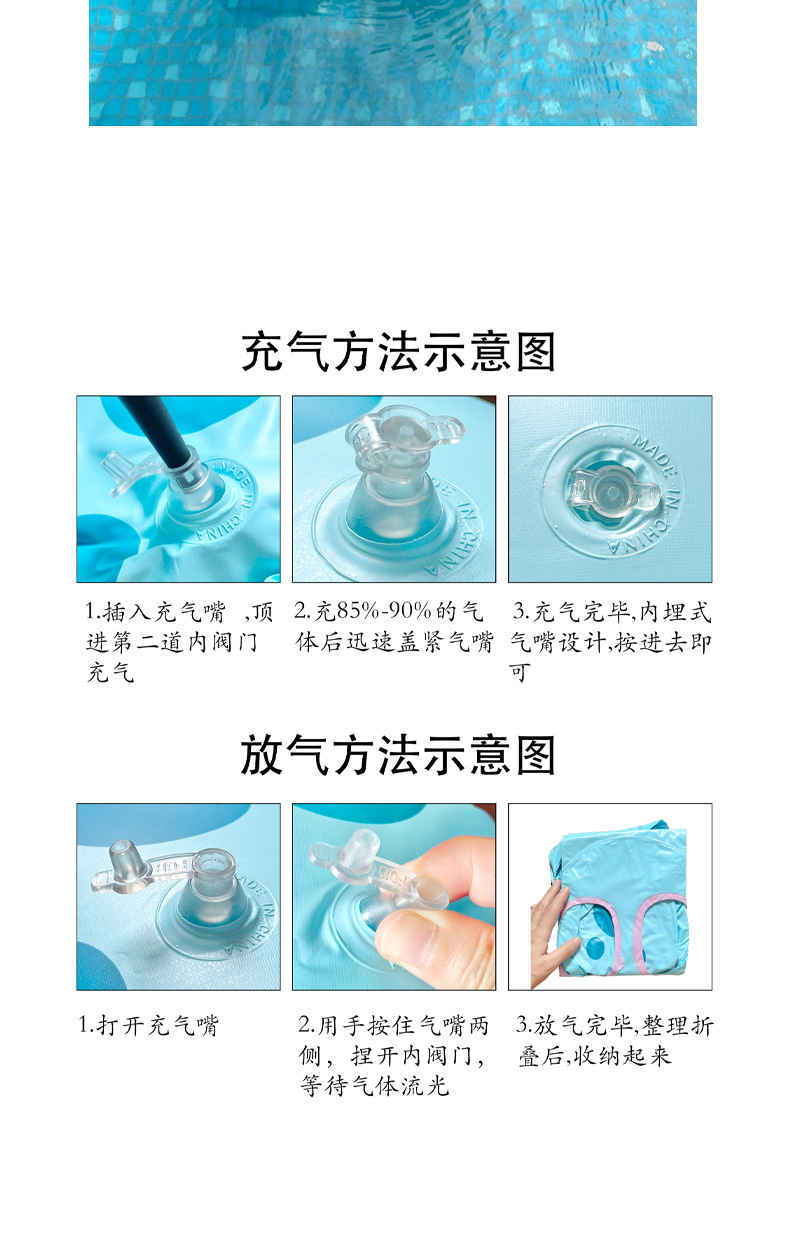 充气方法示意图

MADE IN CHINA

MADE IN CHINA

MADE IN CHINA

1.插入充气嘴 ,顶进第二道内阀门充气

2.充85%-90%的气体后迅速盖紧气嘴

3.充气完毕,内埋式气嘴设计,按进去即可

放气方法示意图

MADE IN CHINA

1.打开充气嘴

2.用手按住气嘴两侧，捏开内阀门，等待气体流光

3.放气完毕,整理折叠后,收纳起来