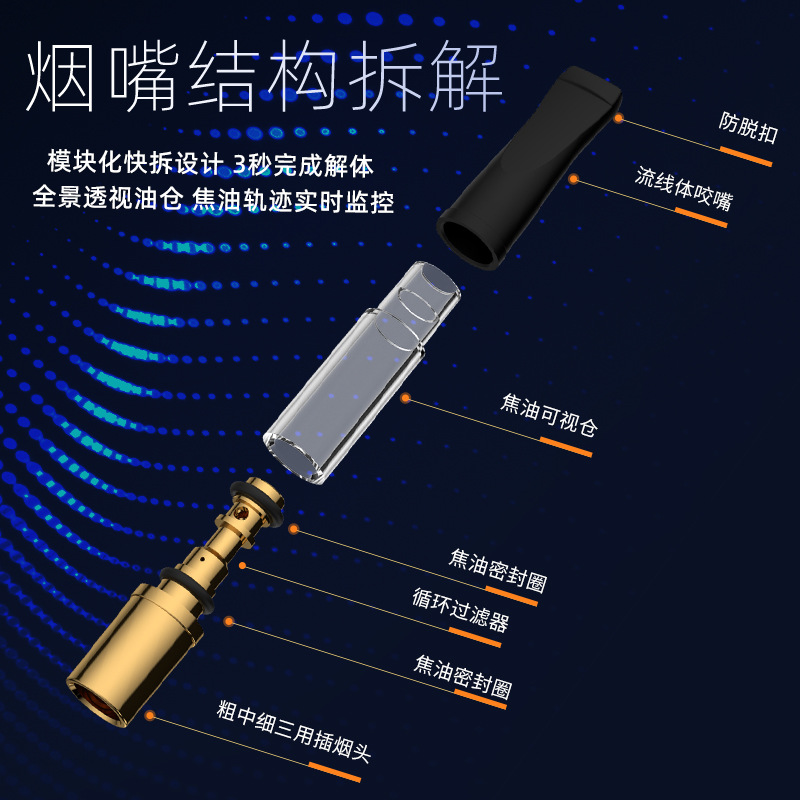 烟嘴结构拆解

模块化快拆设计 3秒完成解体
全景透视油仓 焦油轨迹实时监控

防脱扣

流线体咬嘴

焦油可视仓

焦油密封圈

循环过滤器

焦油密封圈

粗中细三用插烟头