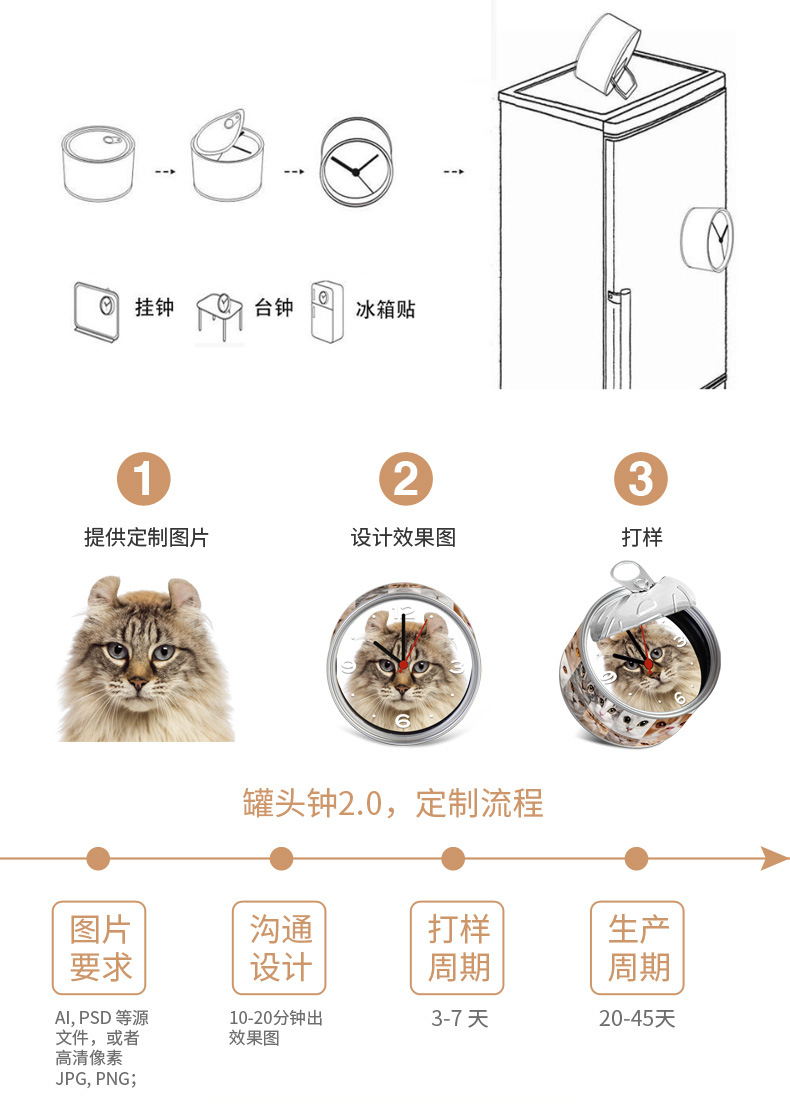 挂钟
台钟
冰箱贴

1
提供定制图片

2
设计效果图

3
打样

罐头钟2.0，定制流程

图片要求
AI, PSD 等源文件，或者高清像素JPG, PNG；

沟通设计
10-20分钟出效果图

打样周期
3-7 天

生产周期
20-45天