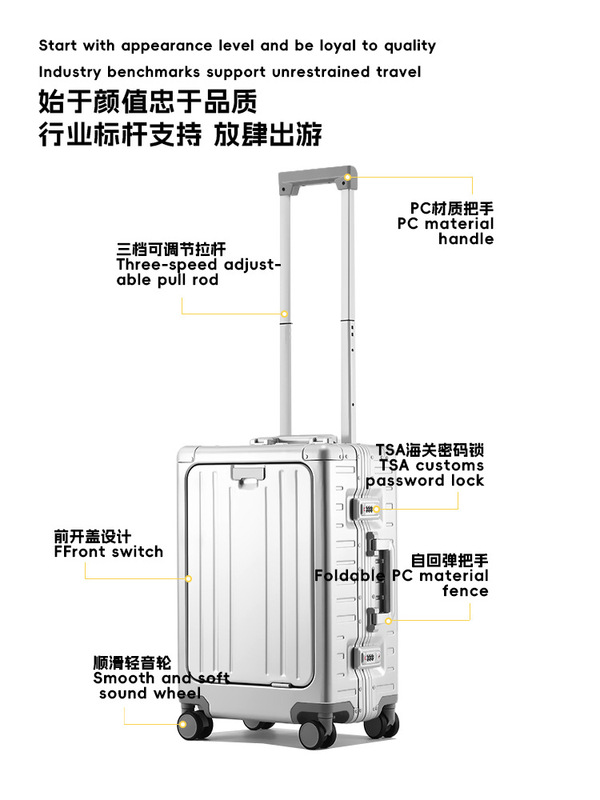 Start with appearance level and be loyal to quality
Industry benchmarks support unrestrained travel
始于颜值忠于品质
行业标杆支持 放肆出游

PC材质把手
PC material handle

三档可调节拉杆
Three-speed adjustable pull rod

TSA海关密码锁
TSA customs password lock

前开盖设计
FFront switch

自回弹把手
Foldable PC material fence

顺滑轻音轮
Smooth and soft sound wheel