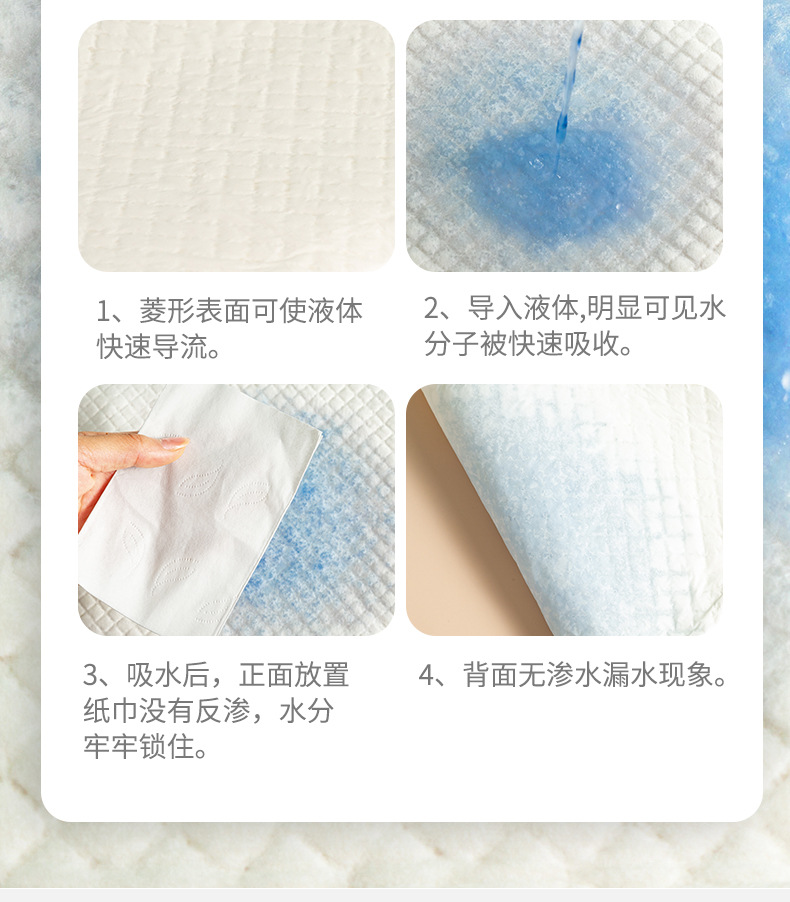 1、菱形表面可使液体快速导流。

2、导入液体,明显可见水分子被快速吸收。

3、吸水后，正面放置纸巾没有反渗，水分牢牢锁住。

4、背面无渗水漏水现象。