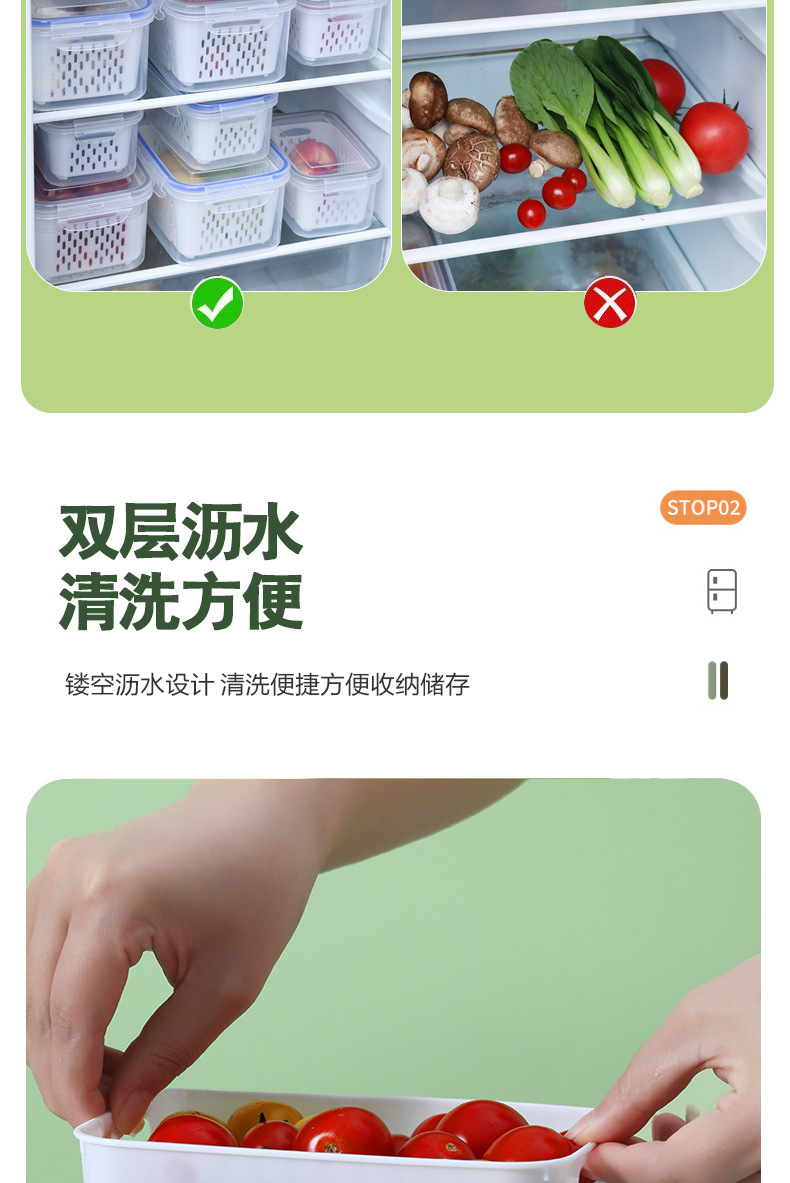 STOP02

双层沥水
清洗方便

镂空沥水设计 清洗便捷方便收纳储存