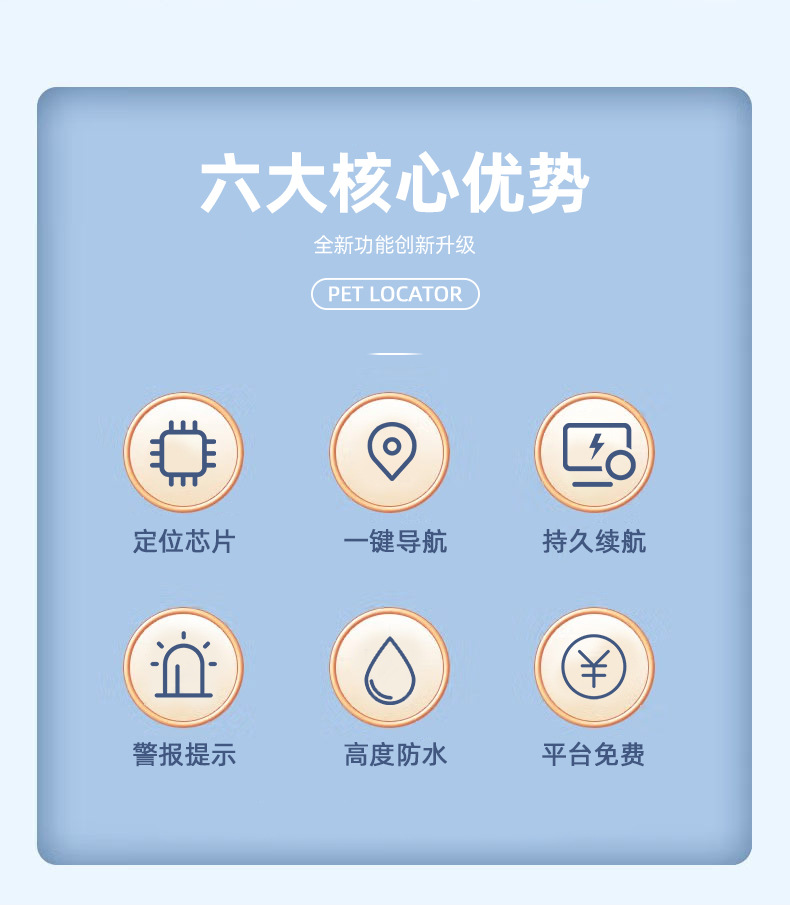 六大核心优势

全新功能创新升级

PET LOCATOR

定位芯片

一键导航

持久续航

警报提示

高度防水

平台免费