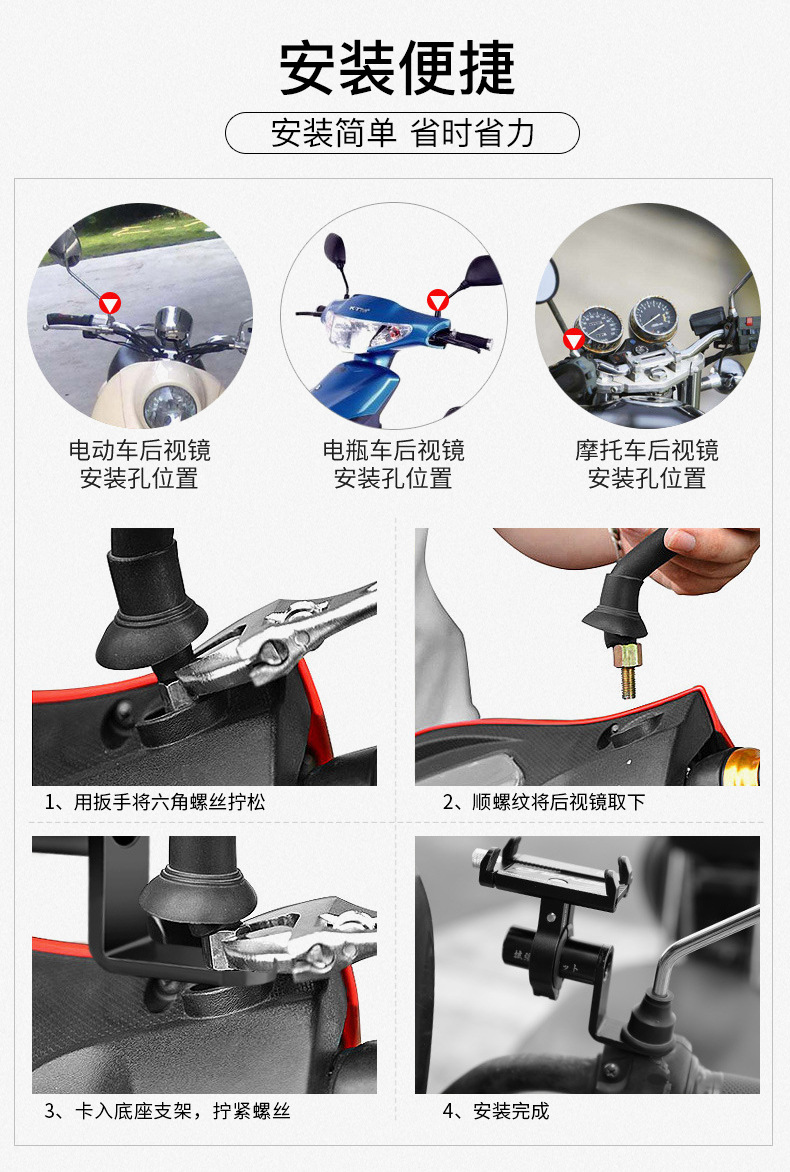 安装便捷

安装简单 省时省力

电动车后视镜
安装孔位置

电瓶车后视镜
安装孔位置

摩托车后视镜
安装孔位置

1、用扳手将六角螺丝拧松

2、顺螺纹将后视镜取下

3、卡入底座支架，拧紧螺丝

4、安装完成