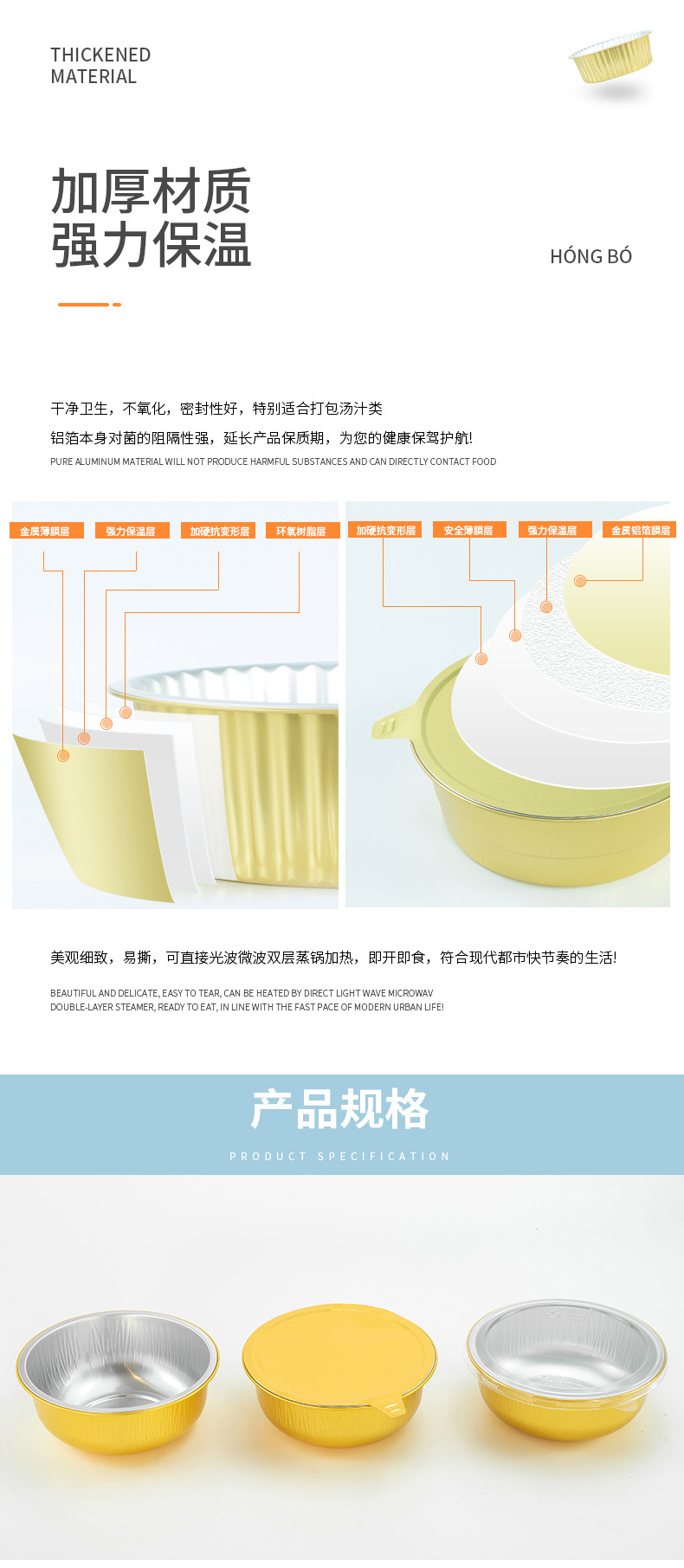 THICKENED
MATERIAL

加厚材质
强力保温

HÓNG BÓ

干净卫生，不氧化，密封性好，特别适合打包汤汁类

铝箔本身对菌的阻隔性强，延长产品保质期，为您的健康保驾护航!

PURE ALUMINUM MATERIAL WILL NOT PRODUCE HARMFUL SUBSTANCES AND CAN DIRECTLY CONTACT FOOD

金属薄膜层 强力保温层 加硬抗变形层 环氧树脂层

加硬抗变形层 安全薄膜层 强力保温层 金属铝箔膜层

美观细致，易撕，可直接光波微波双层蒸锅加热，即开即食，符合现代都市快节奏的生活!

BEAUTIFUL AND DELICATE, EASY TO TEAR, CAN BE HEATED BY DIRECT LIGHT WAVE MICROWAV DOUBLE-LAYER STEAMER, READY TO EAT, IN LINE WITH THE FAST PACE OF MODERN URBAN LIFE!

产品规格

PRODUCT SPECIFICATION