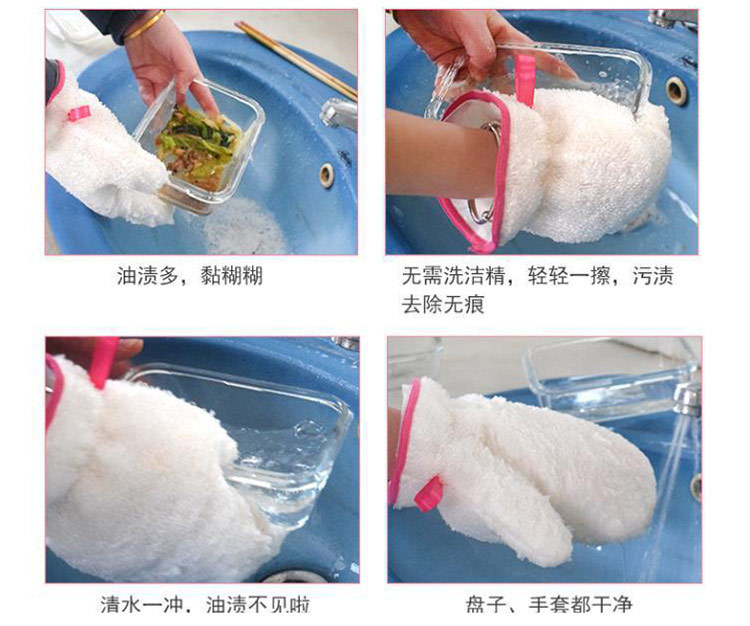 油渍多，黏糊糊

无需洗洁精，轻轻一擦，污渍去除无痕

清水一冲，油渍不见啦

盘子、手套都干净