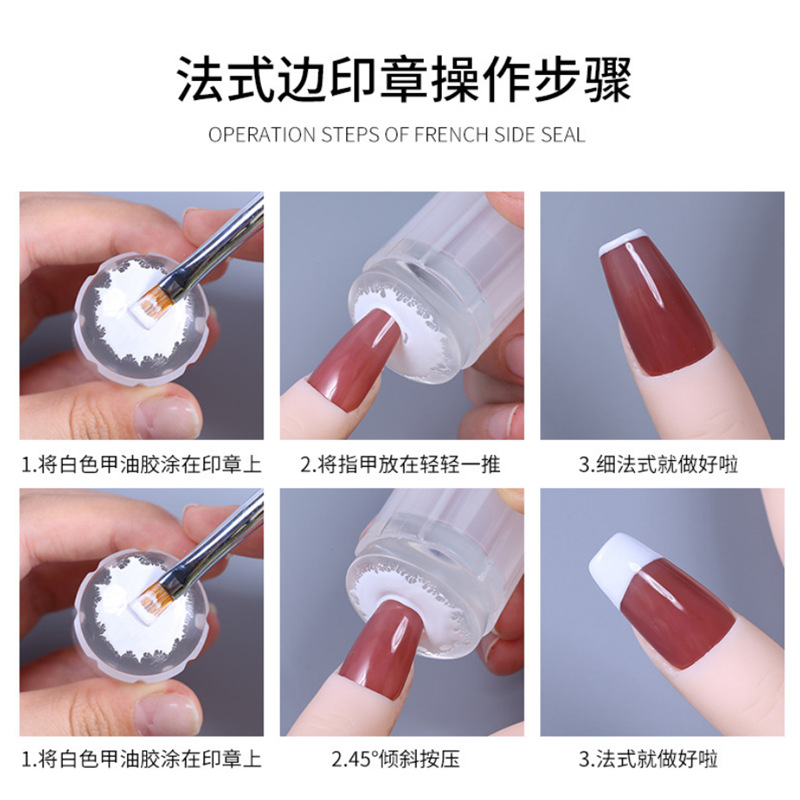 法式边印章操作步骤

OPERATION STEPS OF FRENCH SIDE SEAL

1.将白色甲油胶涂在印章上

2.将指甲放在轻轻一推

3.细法式就做好啦

1.将白色甲油胶涂在印章上

2.45°倾斜按压

3.法式就做好啦