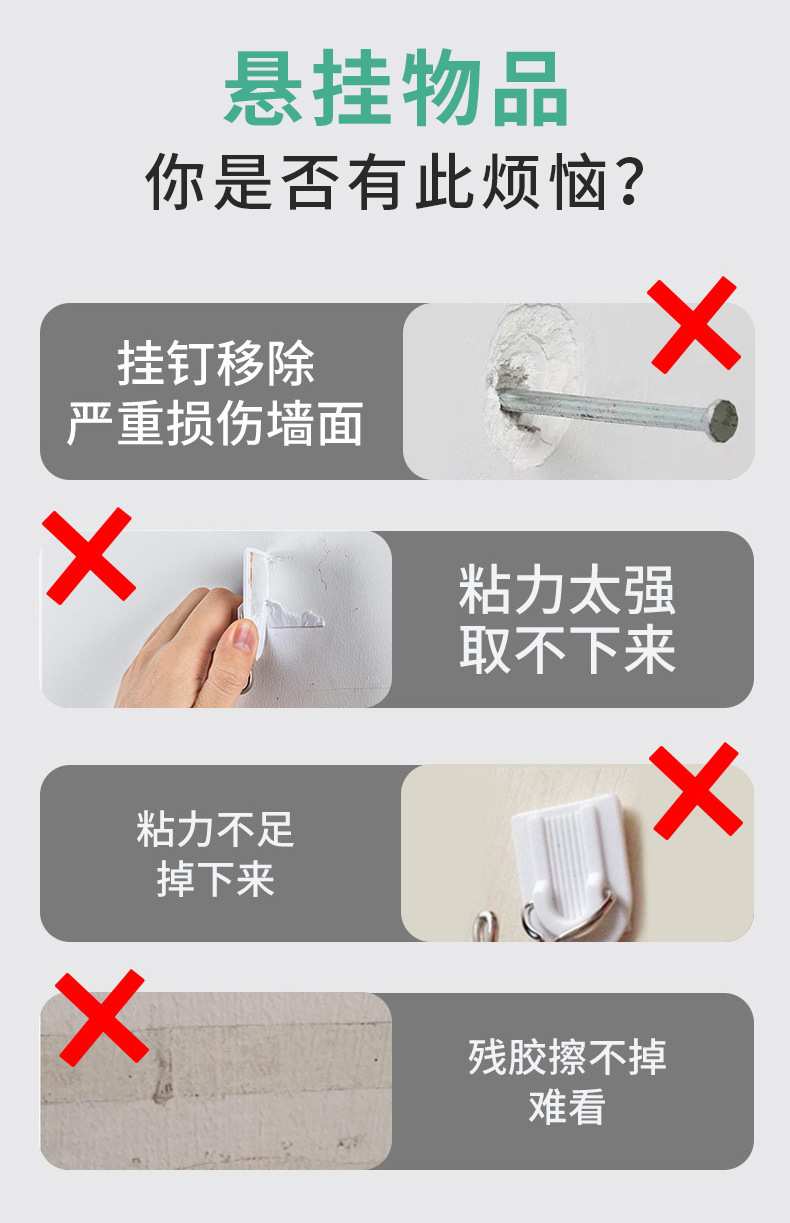 悬挂物品
你是否有此烦恼？

挂钉移除
严重损伤墙面

粘力太强
取不下来

粘力不足
掉下来

残胶擦不掉
难看