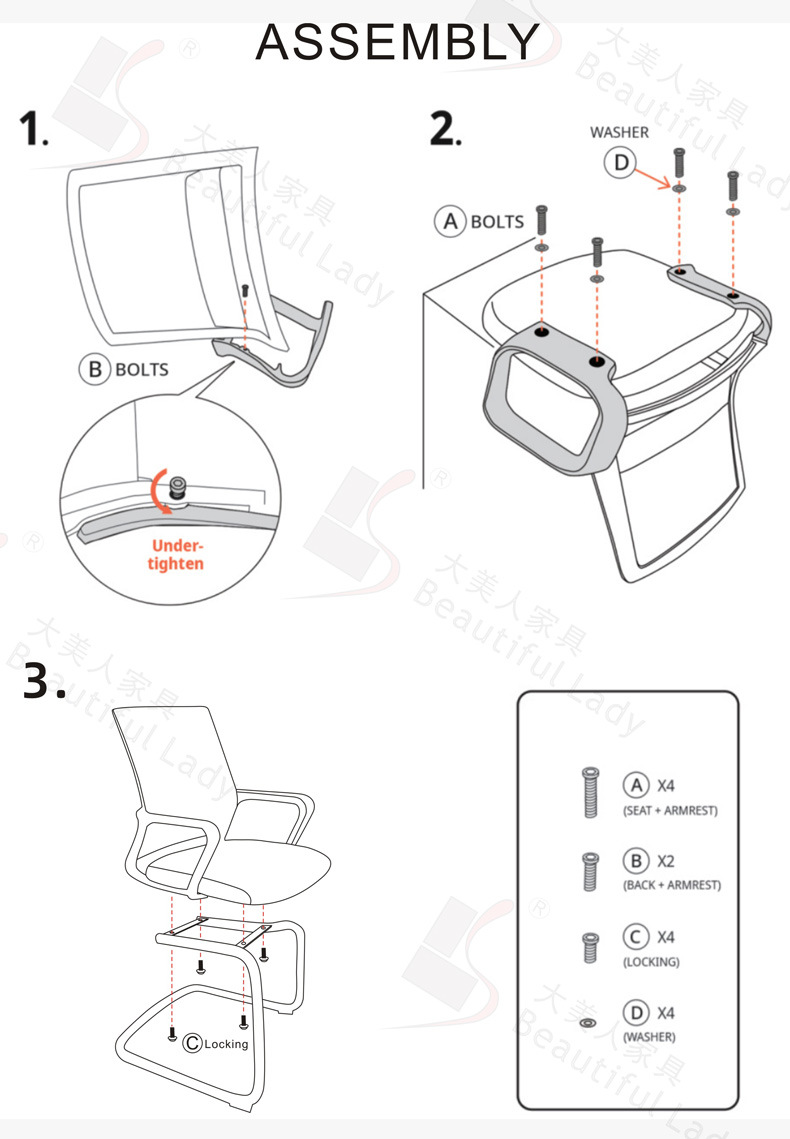 ASSEMBLY

1.

B BOLTS

Under-tighten

2.

WASHER

D

A BOLTS

3.

C Locking

A X4
(SEAT + ARMREST)

B X2
(BACK + ARMREST)

C X4
(LOCKING)

D X4
(WASHER)

大美人家具 Beautiful Lady