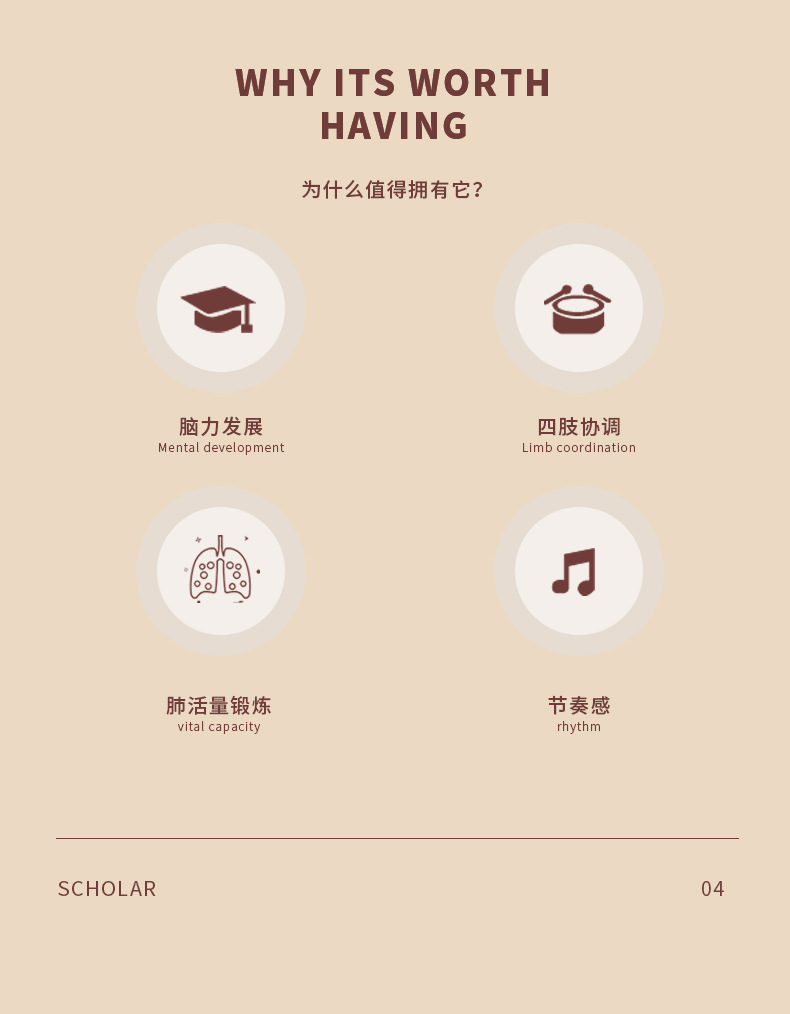 WHY ITS WORTH HAVING

为什么值得拥有它?

脑力发展
Mental development

四肢协调
Limb coordination

肺活量锻炼
vital capacity

节奏感
rhythm

SCHOLAR

04