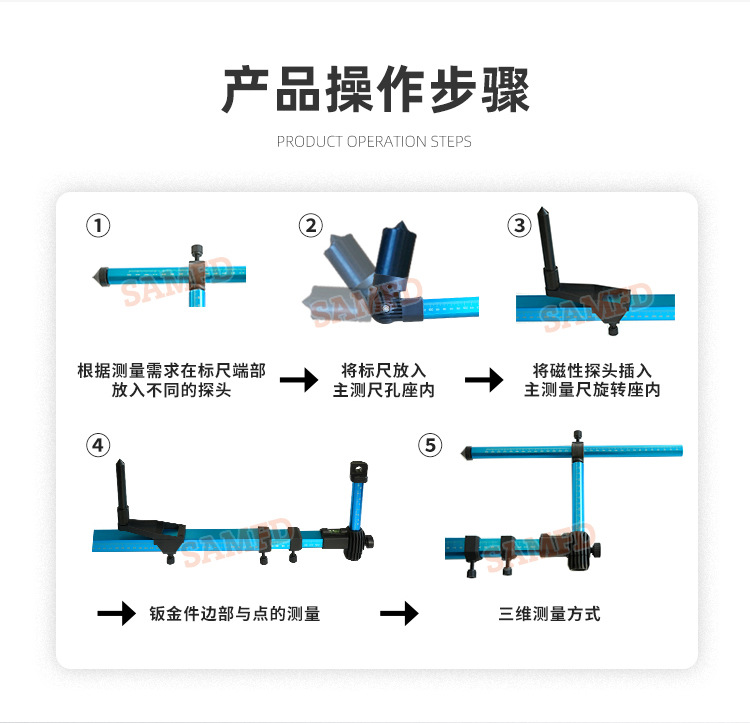 产品操作步骤

PRODUCT OPERATION STEPS

①

SAMED

根据测量需求在标尺端部放入不同的探头

②

SAMED

将标尺放入主测尺孔座内

③

SAMED

将磁性探头插入主测量尺旋转座内

④

SAMED

钣金件边部与点的测量

⑤

SAMED

三维测量方式