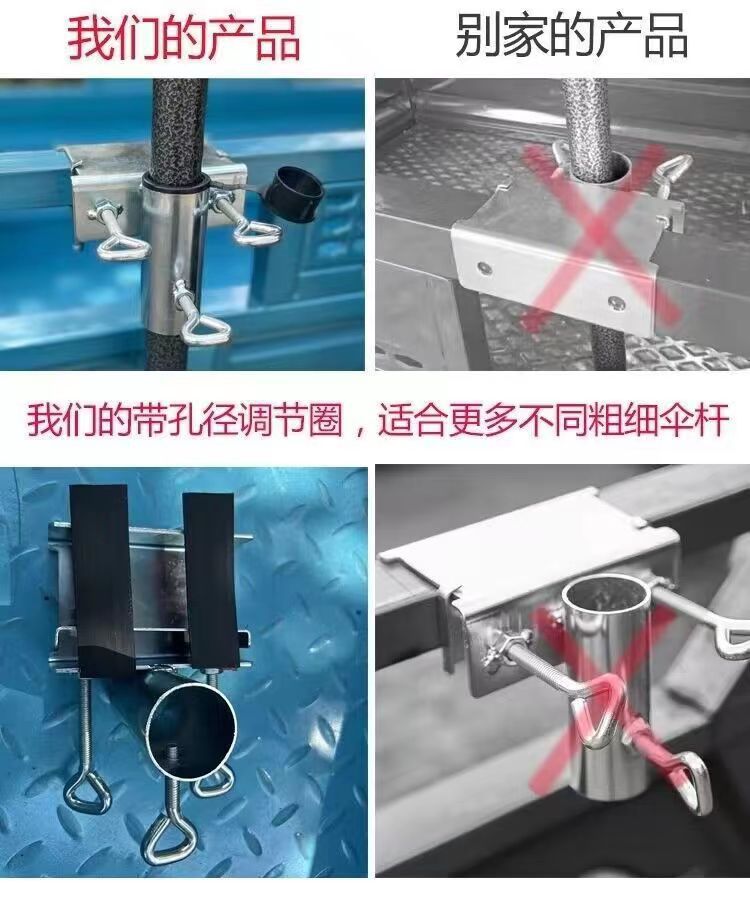 我们的产品

别家的产品

我们的带孔径调节圈，适合更多不同粗细伞杆