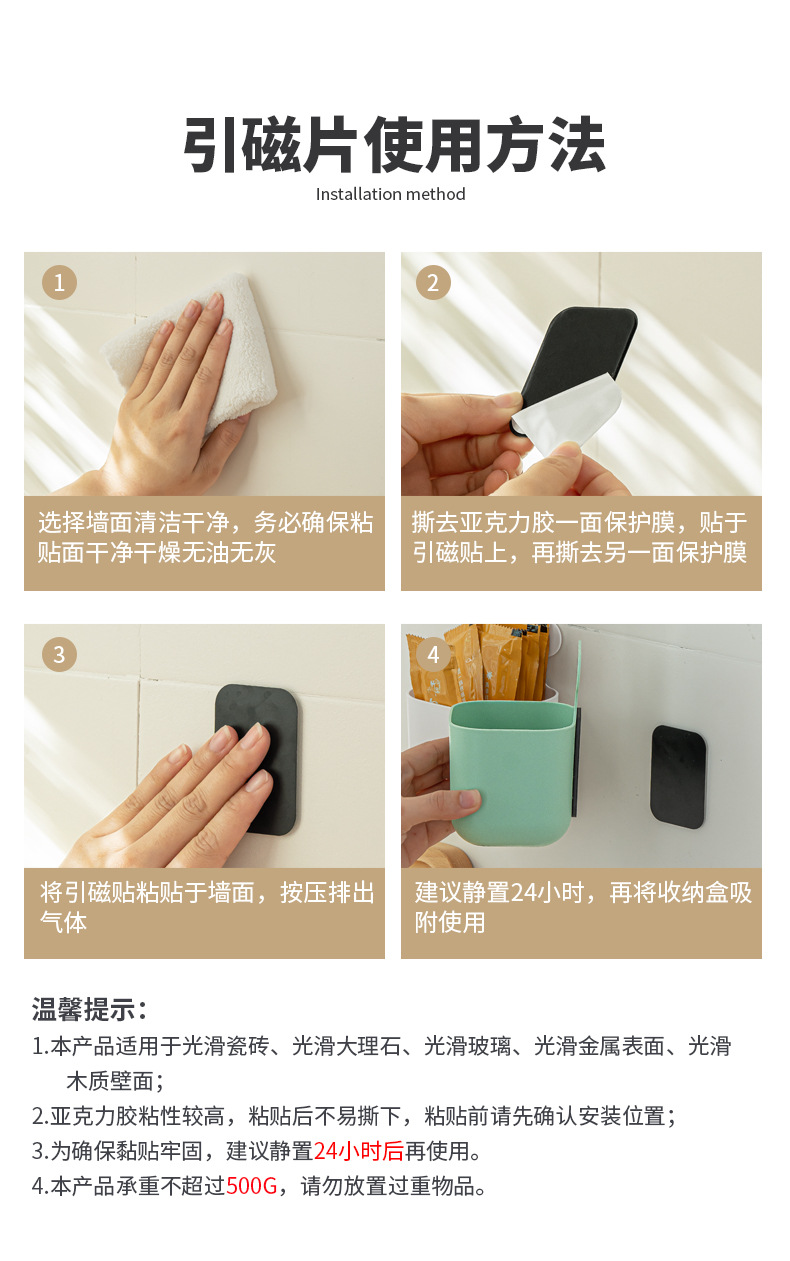 引磁片使用方法
Installation method

1
选择墙面清洁干净，务必确保粘贴面干净干燥无油无灰

2
撕去亚克力胶一面保护膜，贴于引磁贴上，再撕去另一面保护膜

3
将引磁贴粘贴于墙面，按压排出气体

4
建议静置24小时，再将收纳盒吸附使用

温馨提示：
1.本产品适用于光滑瓷砖、光滑大理石、光滑玻璃、光滑金属表面、光滑木质壁面；
2.亚克力胶粘性较高，粘贴后不易撕下，粘贴前请先确认安装位置；
3.为确保黏贴牢固，建议静置24小时后再使用。
4.本产品承重不超过500G，请勿放置过重物品。