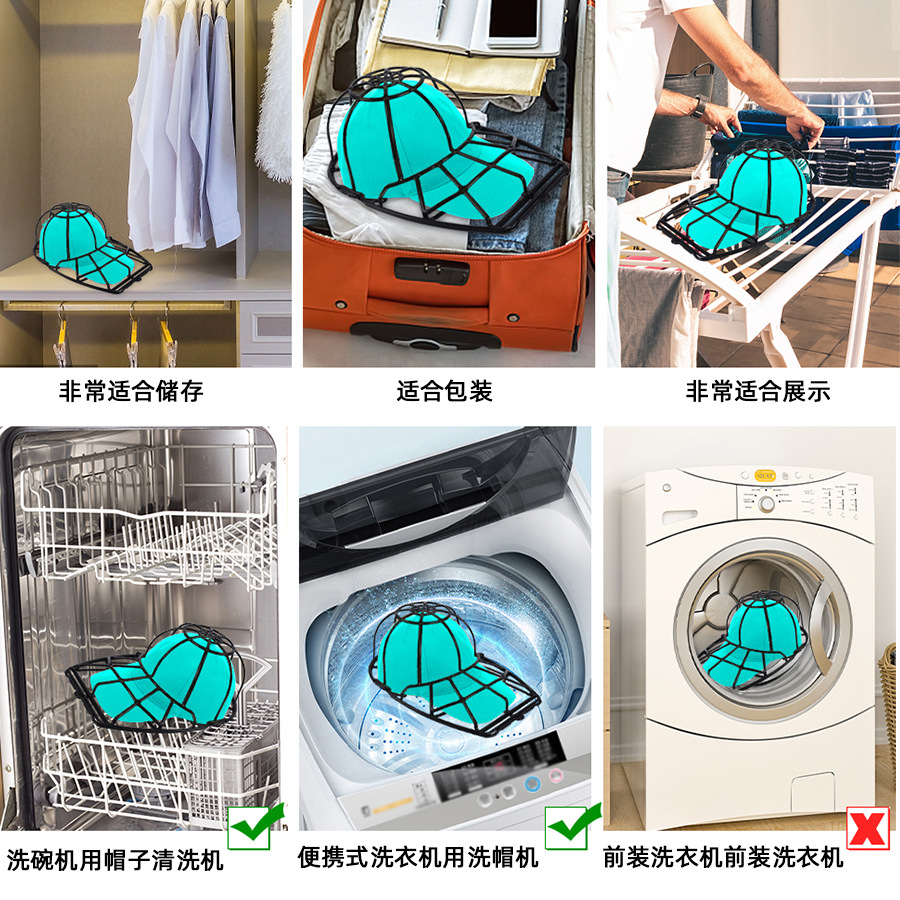 非常适合储存

适合包装

非常适合展示

洗碗机用帽子清洗机

便携式洗衣机用洗帽机

前装洗衣机前装洗衣机