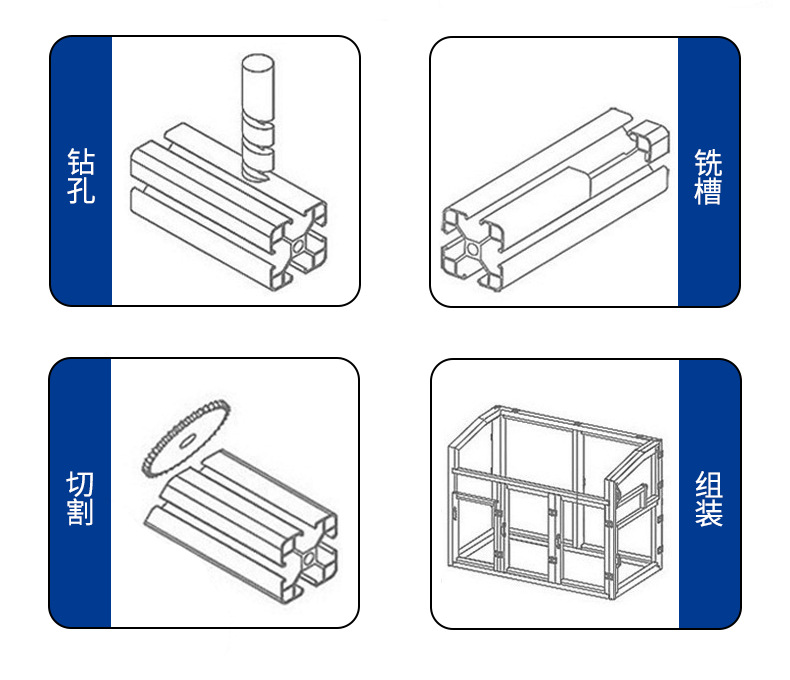 钻孔

铣槽

切割

组装