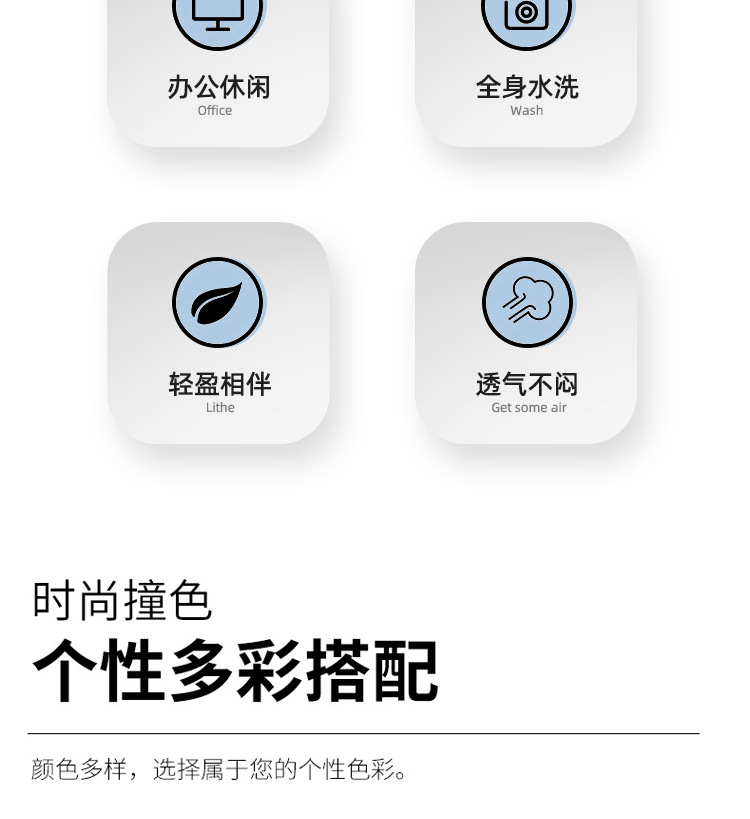 办公休闲
Office

全身水洗
Wash

轻盈相伴
Lithe

透气不闷
Get some air

时尚撞色

个性多彩搭配

颜色多样，选择属于您的个性色彩。