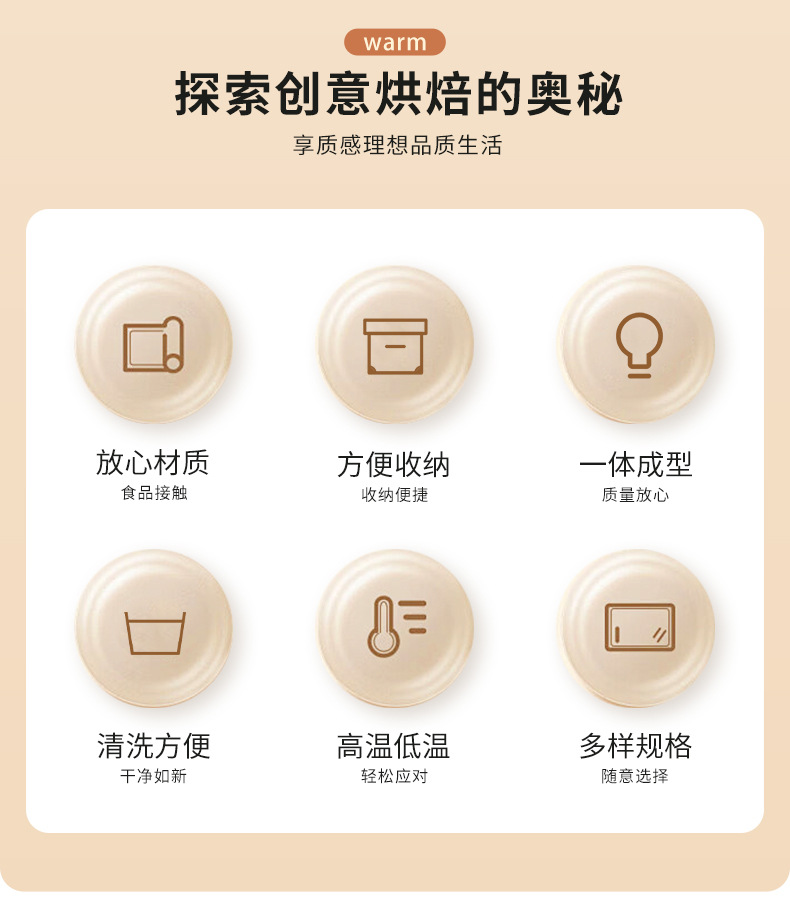 warm

探索创意烘焙的奥秘

享质感理想品质生活

放心材质
食品接触

方便收纳
收纳便捷

一体成型
质量放心

清洗方便
干净如新

高温低温
轻松应对

多样规格
随意选择