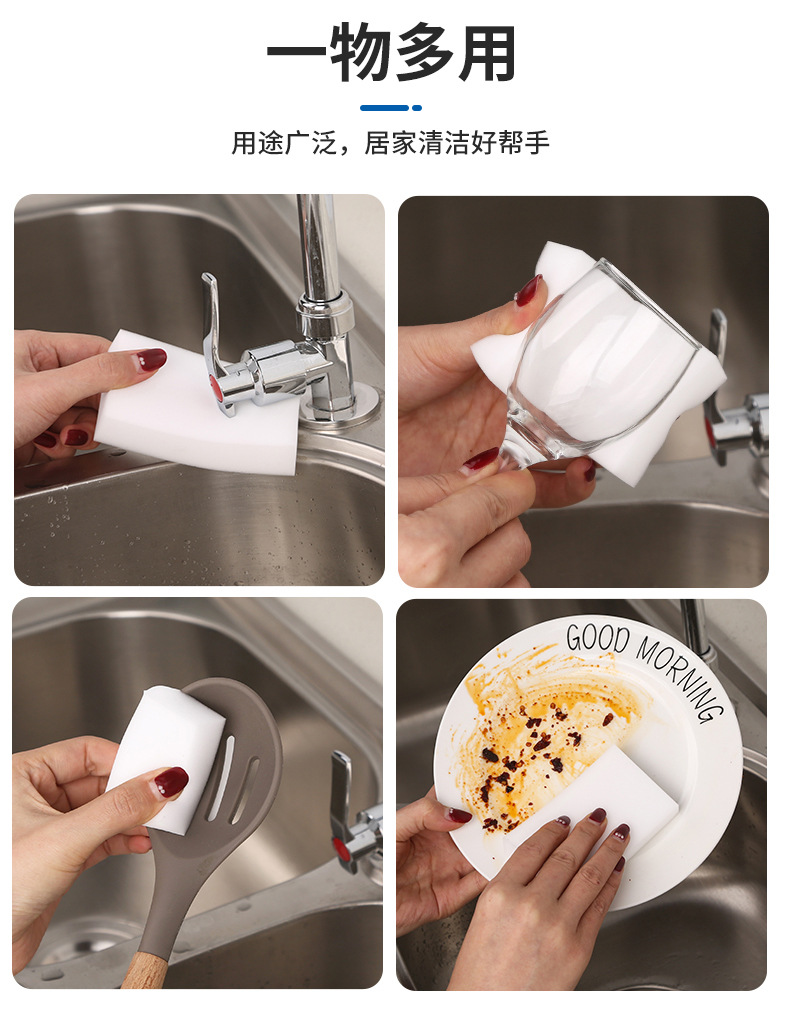 一物多用

用途广泛，居家清洁好帮手

GOOD MORNING