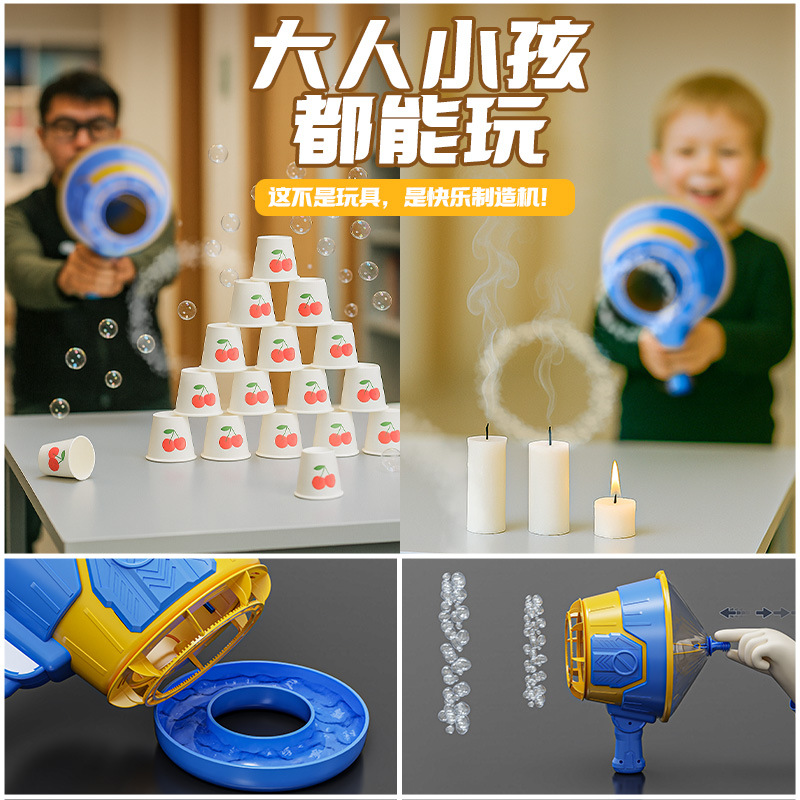 大人小孩
都能玩

这不是玩具，是快乐制造机！