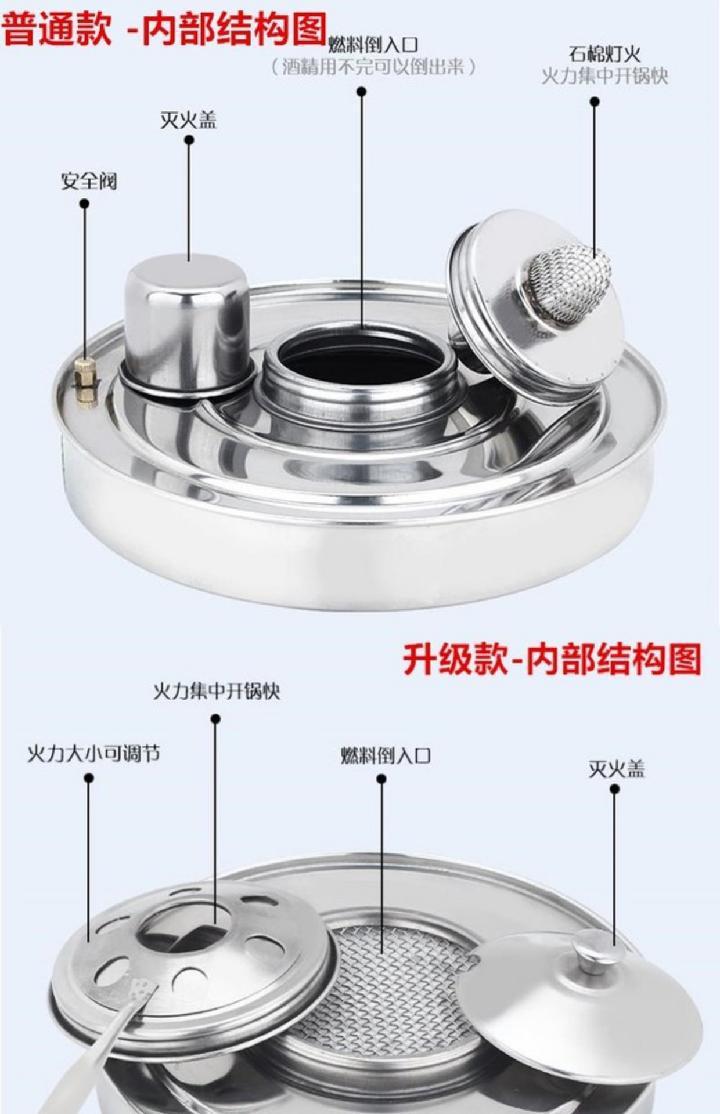 普通款 -内部结构图

燃料倒入口
（酒精用不完可以倒出来）

石棉灯火
火力集中开锅快

灭火盖

安全阀

升级款-内部结构图

火力集中开锅快

火力大小可调节

燃料倒入口

灭火盖