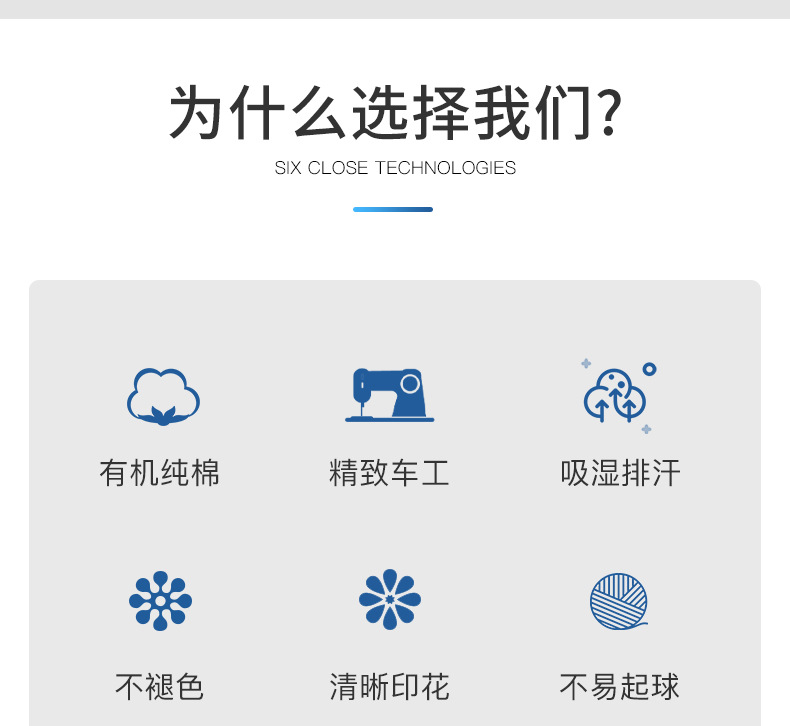 为什么选择我们?
SIX CLOSE TECHNOLOGIES

有机纯棉

精致车工

吸湿排汗

不褪色

清晰印花

不易起球