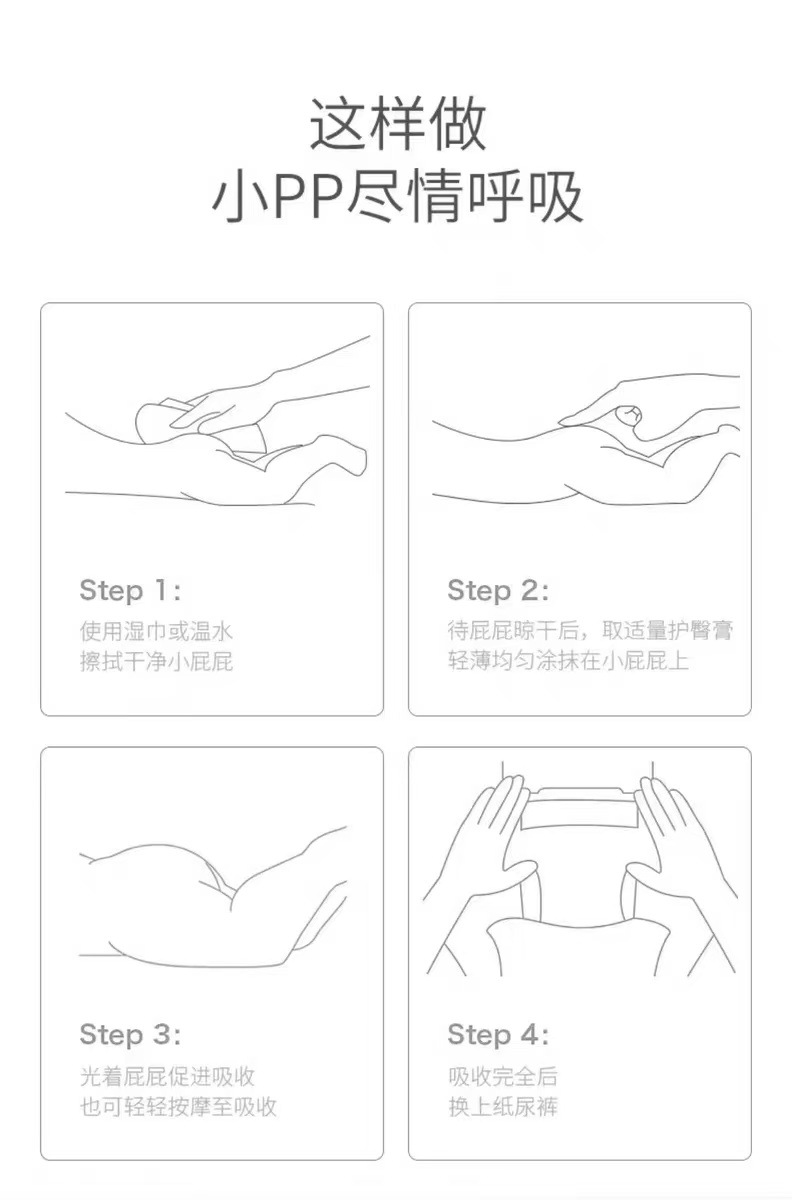 这样做
小PP尽情呼吸

Step 1:
使用湿巾或温水
擦拭干净小屁屁

Step 2:
待屁屁晾干后，取适量护臀膏
轻薄均匀涂抹在小屁屁上

Step 3:
光着屁屁促进吸收
也可轻轻按摩至吸收

Step 4:
吸收完全后
换上纸尿裤