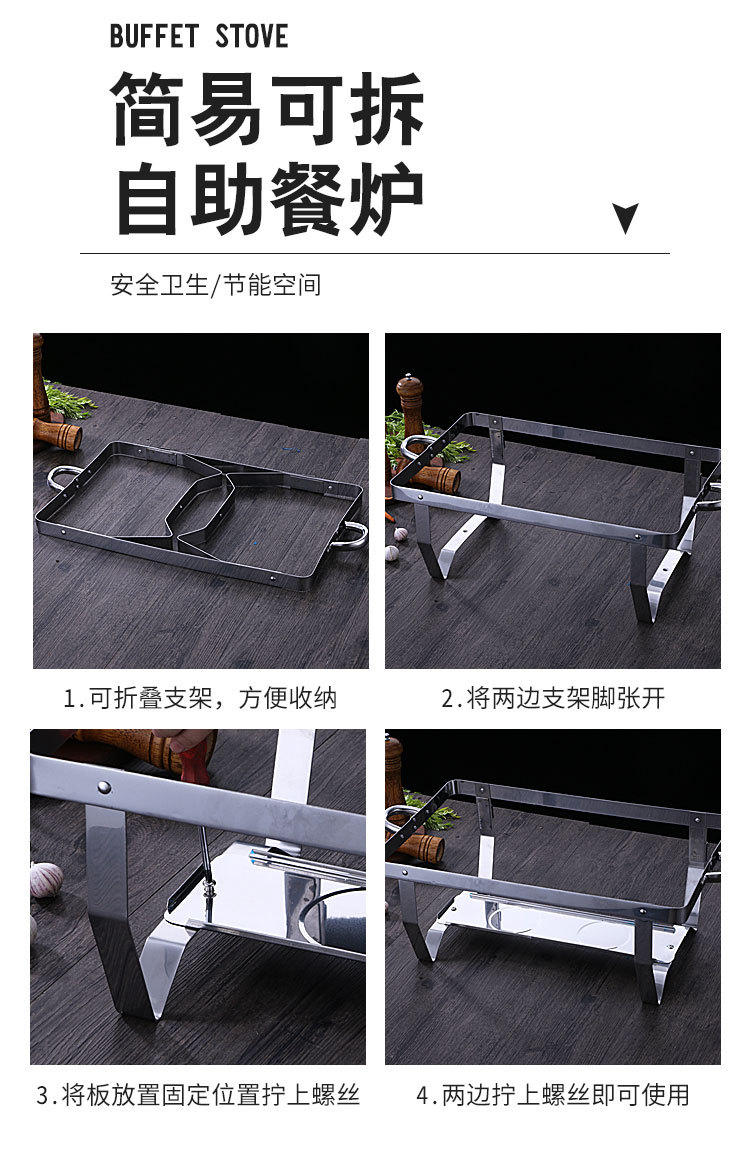 BUFFET STOVE
简易可拆
自助餐炉

安全卫生/节能空间

1.可折叠支架，方便收纳

2.将两边支架脚张开

3.将板放置固定位置拧上螺丝

4.两边拧上螺丝即可使用