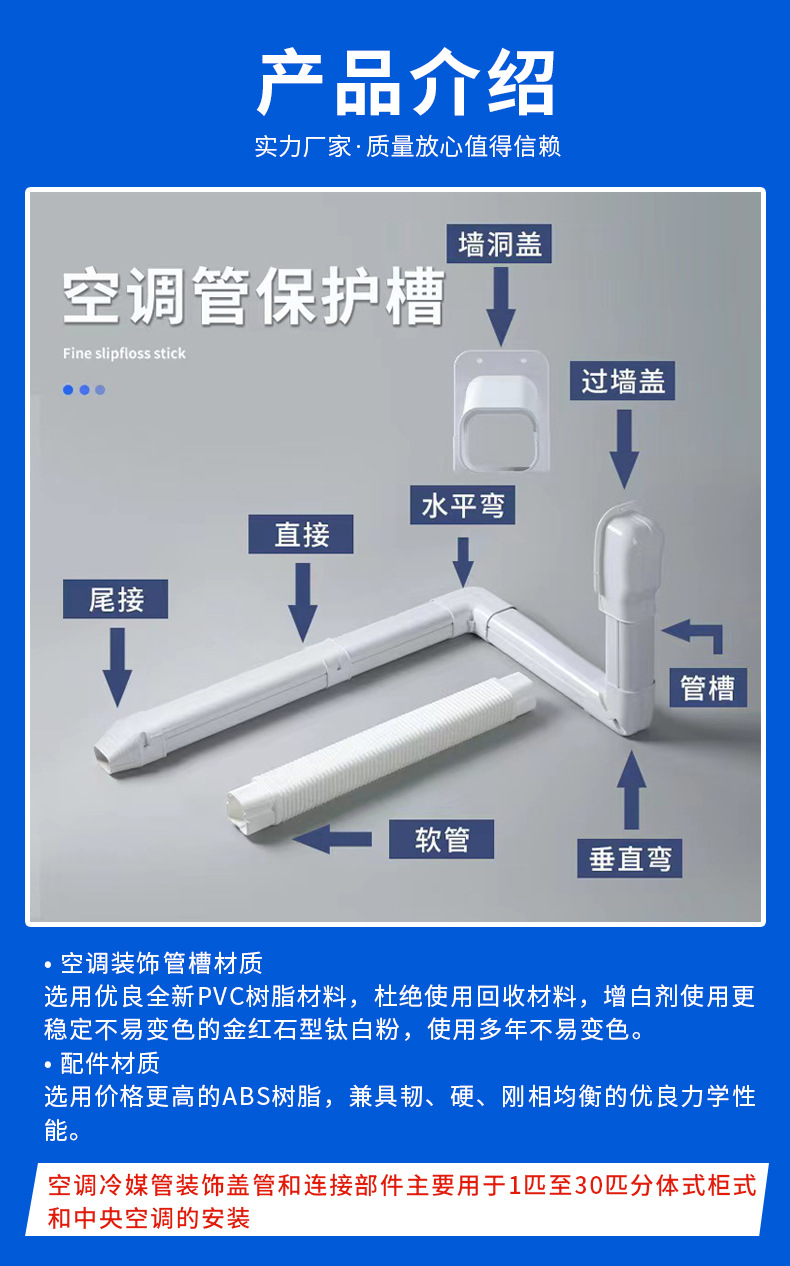 产品介绍

实力厂家·质量放心值得信赖

空调管保护槽

Fine slipfloss stick

墙洞盖

过墙盖

水平弯

直接

尾接

管槽

软管

垂直弯

• 空调装饰管槽材质
选用优良全新PVC树脂材料，杜绝使用回收材料，增白剂使用更稳定不易变色的金红石型钛白粉，使用多年不易变色。

• 配件材质
选用价格更高的ABS树脂，兼具韧、硬、刚相均衡的优良力学性能。

空调冷媒管装饰盖管和连接部件主要用于1匹至30匹分体式柜式和中央空调的安装