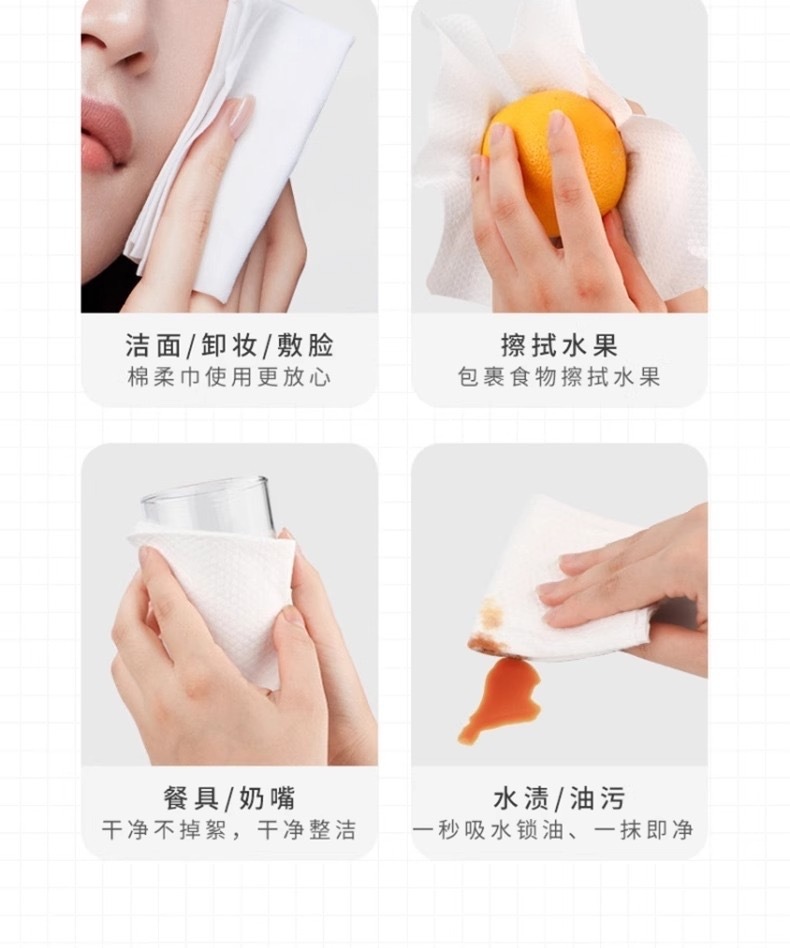 洁面/卸妆/敷脸
棉柔巾使用更放心

擦拭水果
包裹食物擦拭水果

餐具/奶嘴
干净不掉絮，干净整洁

水渍/油污
一秒吸水锁油、一抹即净