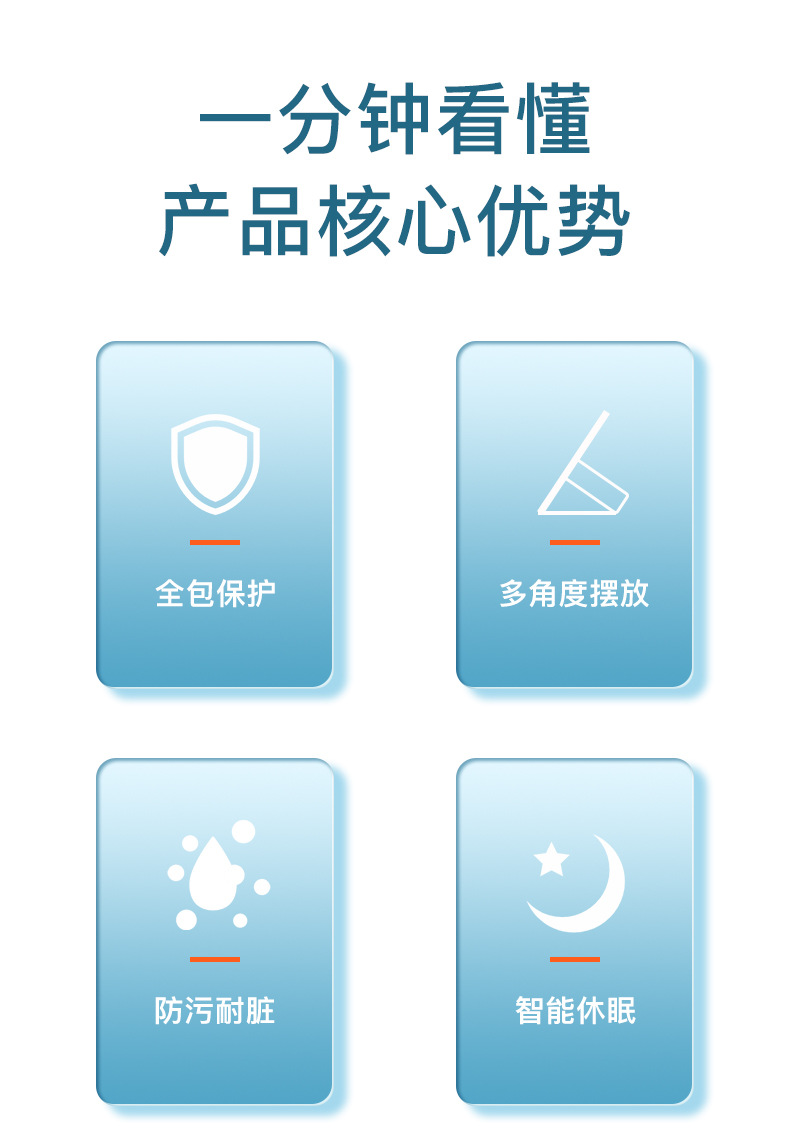 一分钟看懂
产品核心优势

全包保护

多角度摆放

防污耐脏

智能休眠