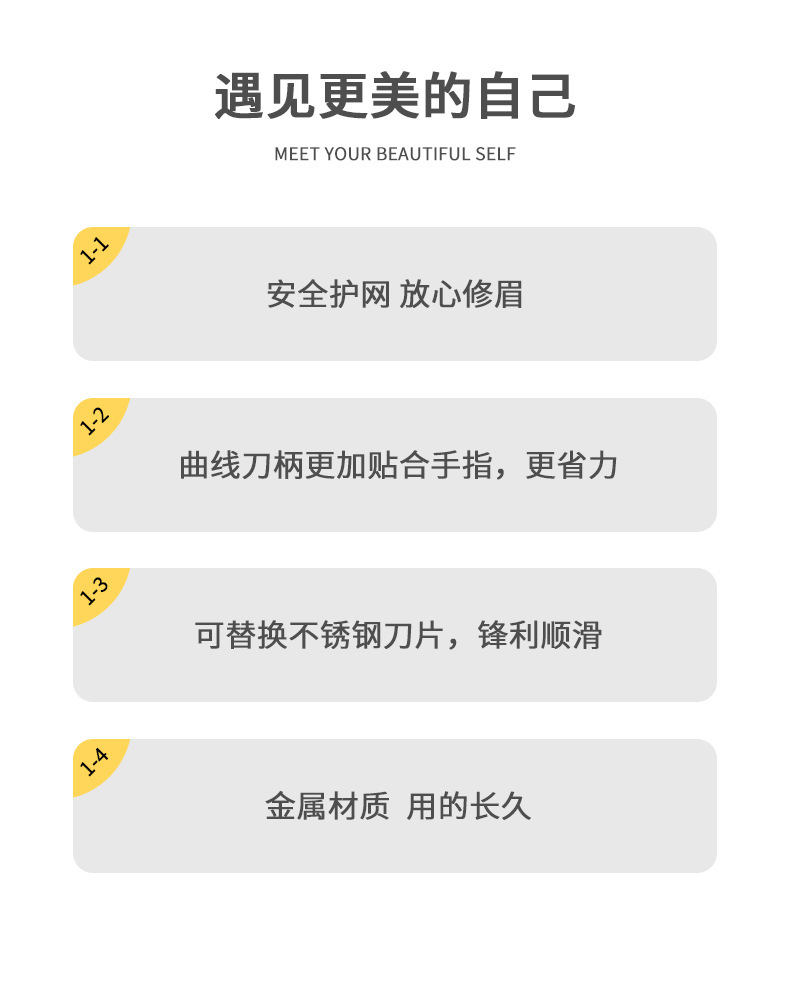 遇见更美的自己

MEET YOUR BEAUTIFUL SELF

1-1

安全护网 放心修眉

1-2

曲线刀柄更加贴合手指，更省力

1-3

可替换不锈钢刀片，锋利顺滑

1-4

金属材质 用的长久