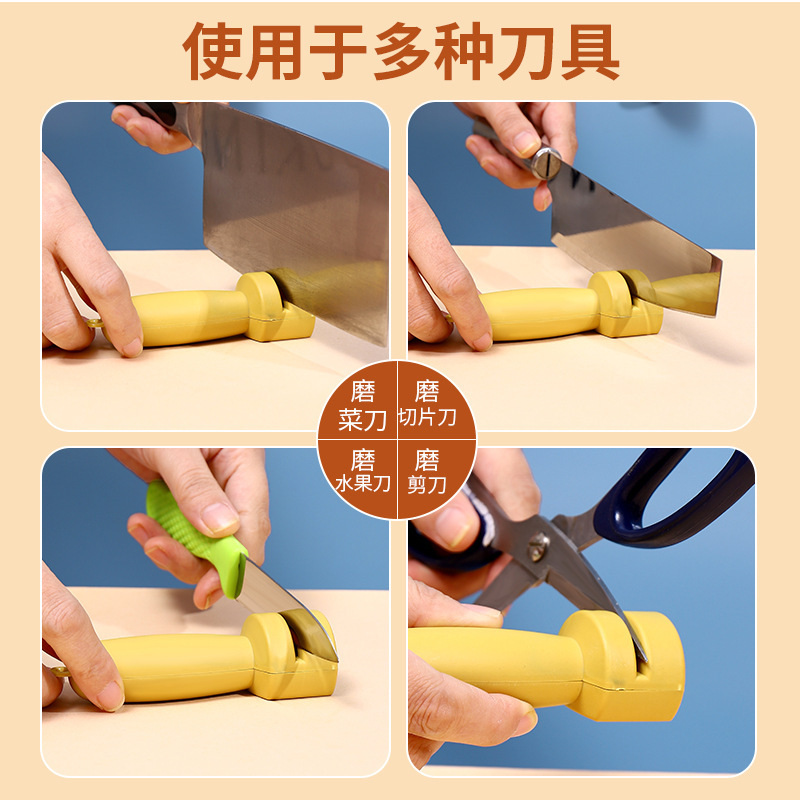 使用于多种刀具

磨
菜刀

磨
切片刀

磨
水果刀

磨
剪刀