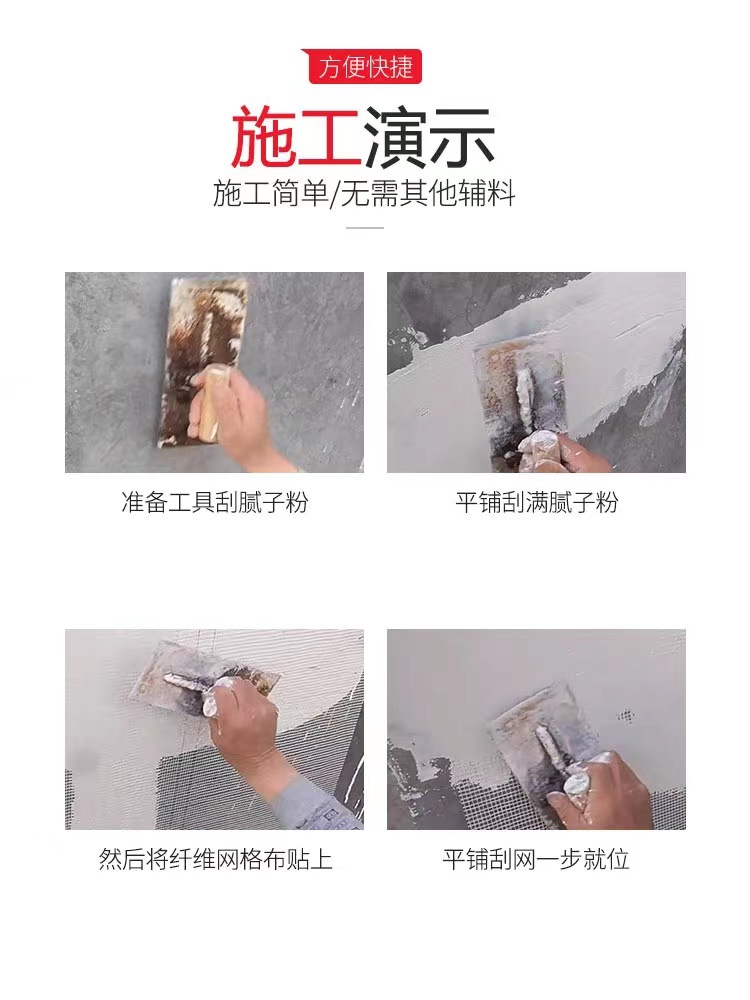 方便快捷

施工演示

施工简单/无需其他辅料

准备工具刮腻子粉

平铺刮满腻子粉

然后将纤维网格布贴上

平铺刮网一步就位