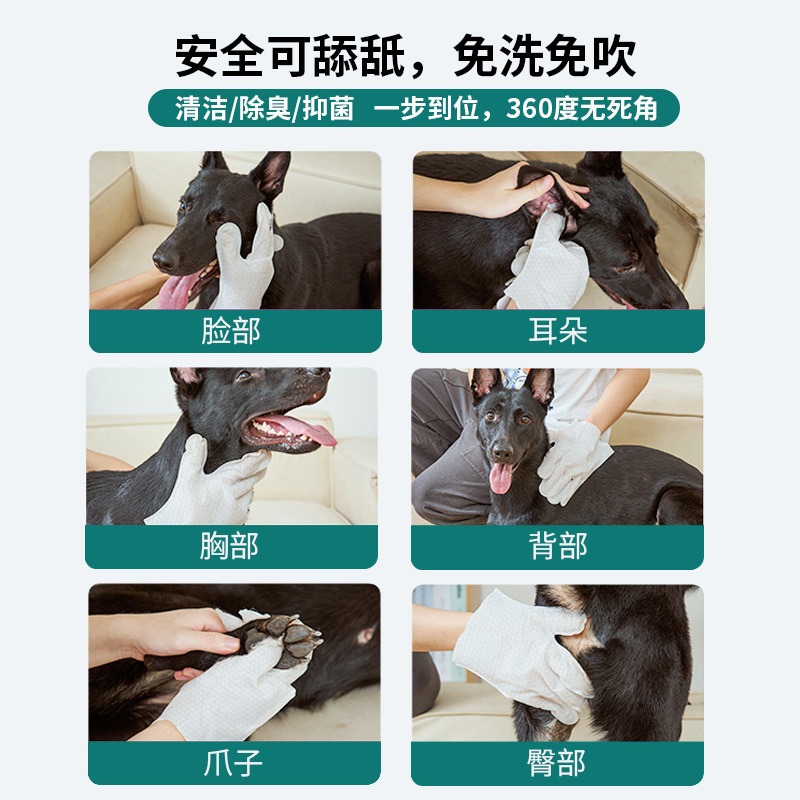 安全可舔舐，免洗免吹

清洁/除臭/抑菌 一步到位，360度无死角

脸部

耳朵

胸部

背部

爪子

臀部