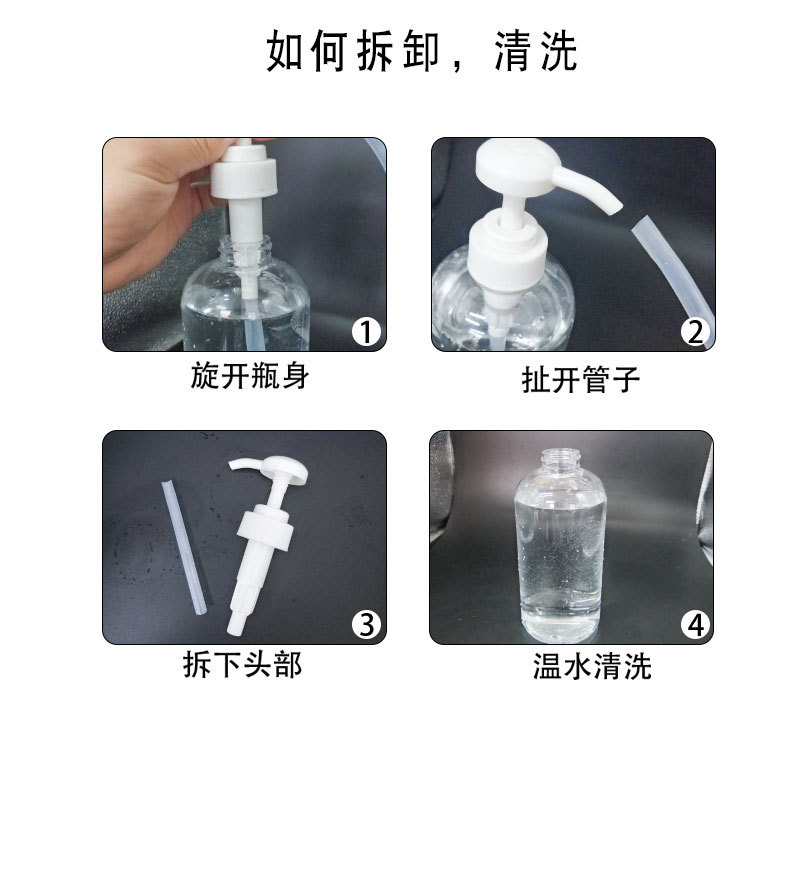 如何拆卸，清洗

1
旋开瓶身

2
扯开管子

3
拆下头部

4
温水清洗