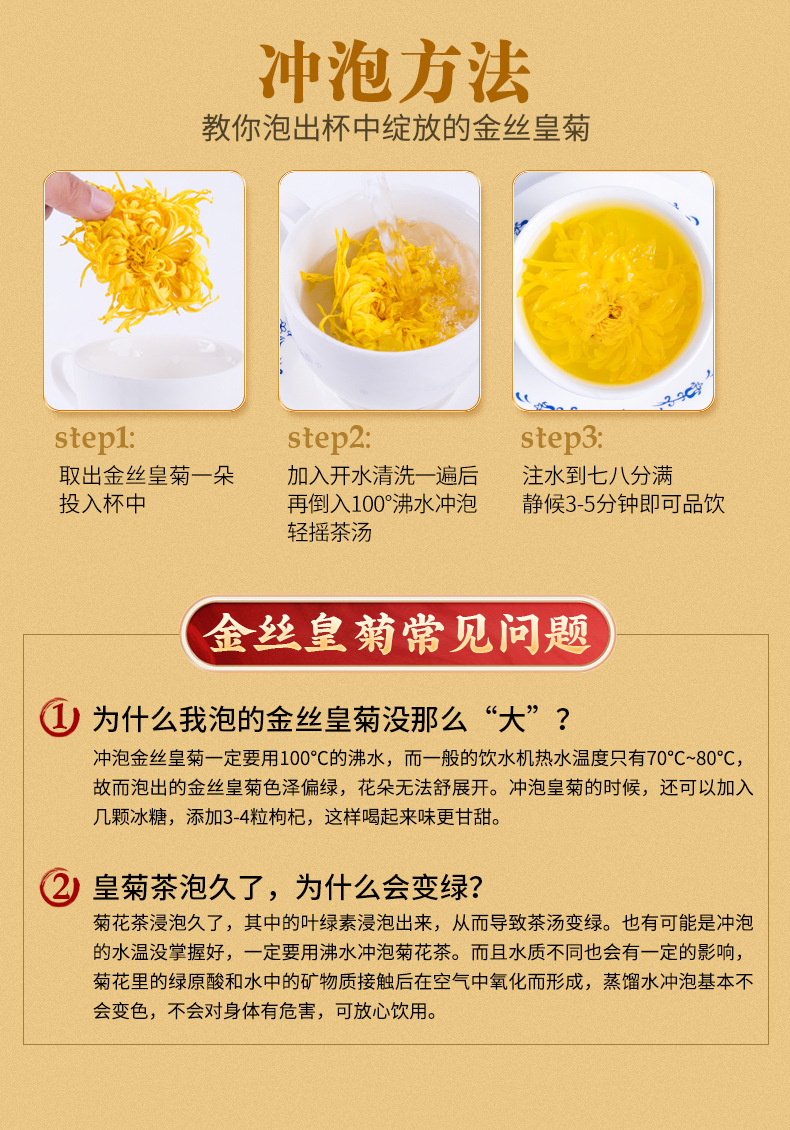 冲泡方法

教你泡出杯中绽放的金丝皇菊

step1:

取出金丝皇菊一朵
投入杯中

step2:

加入开水清洗一遍后
再倒入100°沸水冲泡
轻摇茶汤

step3:

注水到七八分满
静候3-5分钟即可品饮

金丝皇菊常见问题

① 为什么我泡的金丝皇菊没那么“大”？

冲泡金丝皇菊一定要用100°C的沸水，而一般的饮水机热水温度只有70°C~80°C，故而泡出的金丝皇菊色泽偏绿，花朵无法舒展开。冲泡皇菊的时候，还可以加入几颗冰糖，添加3-4粒枸杞，这样喝起来味更甘甜。

② 皇菊茶泡久了，为什么会变绿?

菊花茶浸泡久了，其中的叶绿素浸泡出来，从而导致茶汤变绿。也有可能是冲泡的水温没掌握好，一定要用沸水冲泡菊花茶。而且水质不同也会有一定的影响，菊花里的绿原酸和水中的矿物质接触后在空气中氧化而形成，蒸馏水冲泡基本不会变色，不会对身体有危害，可放心饮用。