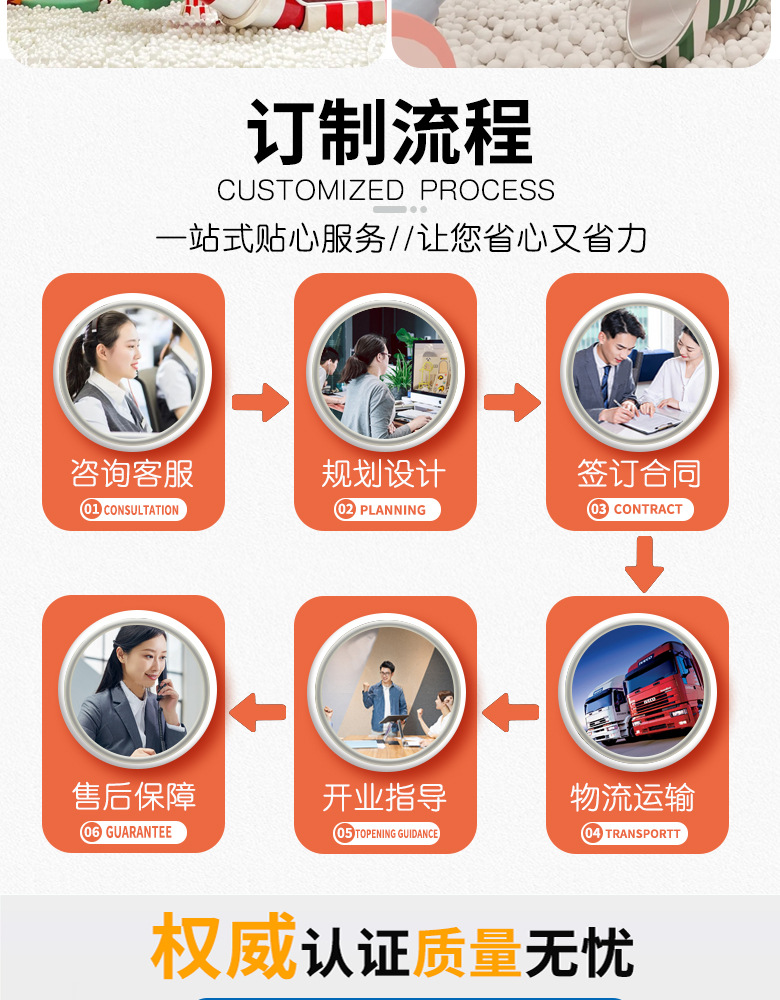 订制流程
CUSTOMIZED PROCESS
一站式贴心服务//让您省心又省力

咨询客服
01 CONSULTATION

规划设计
02 PLANNING

签订合同
03 CONTRACT

物流运输
04 TRANSPORTT

开业指导
05 TOPENING GUIDANCE

售后保障
06 GUARANTEE

权威认证质量无忧