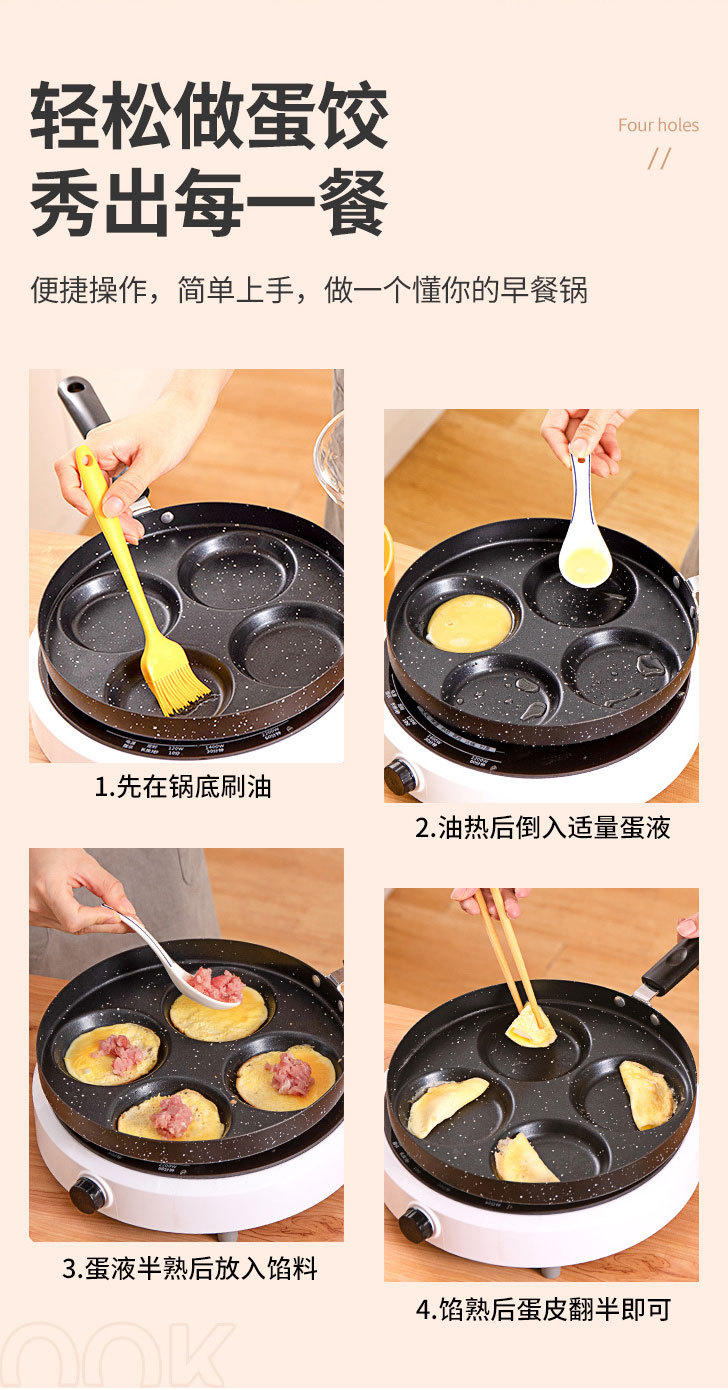 轻松做蛋饺
秀出每一餐

Four holes
//

便捷操作，简单上手，做一个懂你的早餐锅

1.先在锅底刷油

2.油热后倒入适量蛋液

3.蛋液半熟后放入馅料

4.馅熟后蛋皮翻半即可

OOK