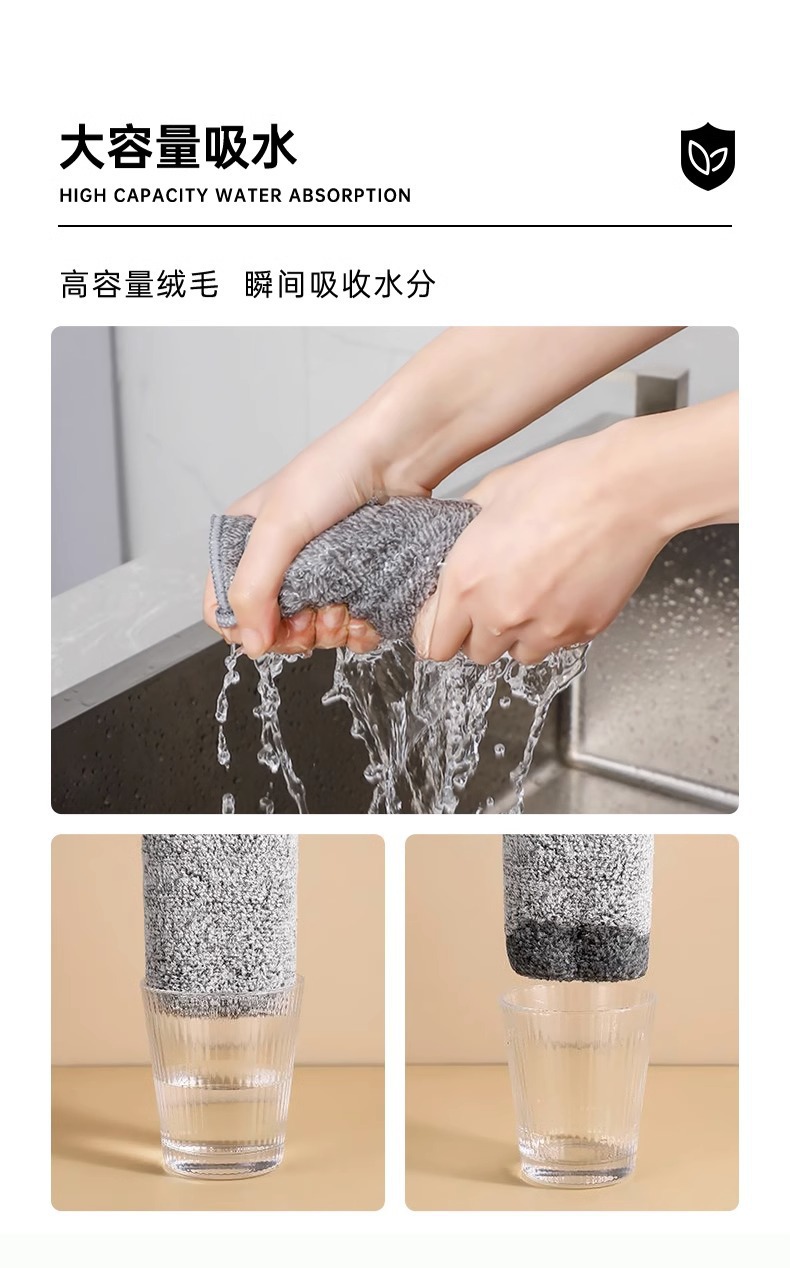 大容量吸水
HIGH CAPACITY WATER ABSORPTION

高容量绒毛 瞬间吸收水分