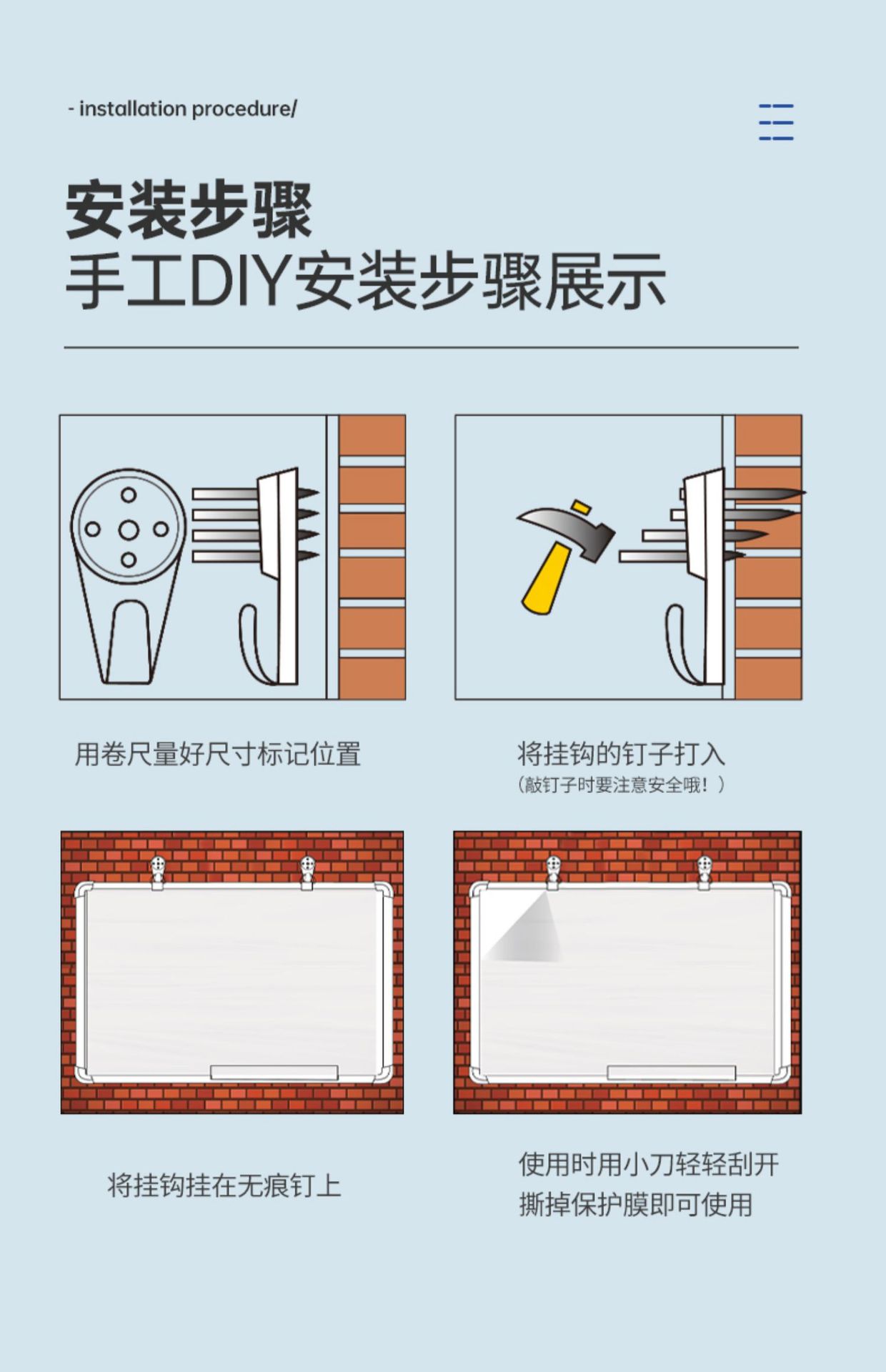 - installation procedure/

安装步骤
手工DIY安装步骤展示

用卷尺量好尺寸标记位置

将挂钩的钉子打入
（敲钉子时要注意安全哦！）

将挂钩挂在无痕钉上

使用时用小刀轻轻刮开
撕掉保护膜即可使用