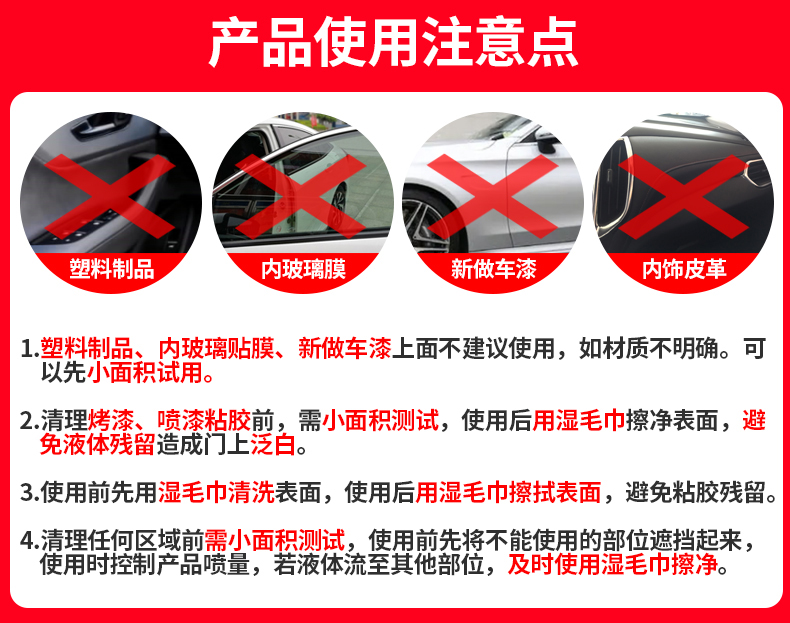 产品使用注意点

塑料制品

内玻璃膜

新做车漆

内饰皮革

1.塑料制品、内玻璃贴膜、新做车漆上面不建议使用，如材质不明确。可以先小面积试用。

2.清理烤漆、喷漆粘胶前，需小面积测试，使用后用湿毛巾擦净表面，避免液体残留造成门上泛白。

3.使用前先用湿毛巾清洗表面，使用后用湿毛巾擦拭表面，避免粘胶残留。

4.清理任何区域前需小面积测试，使用前先将不能使用的部位遮挡起来，使用时控制产品喷量，若液体流至其他部位，及时使用湿毛巾擦净。