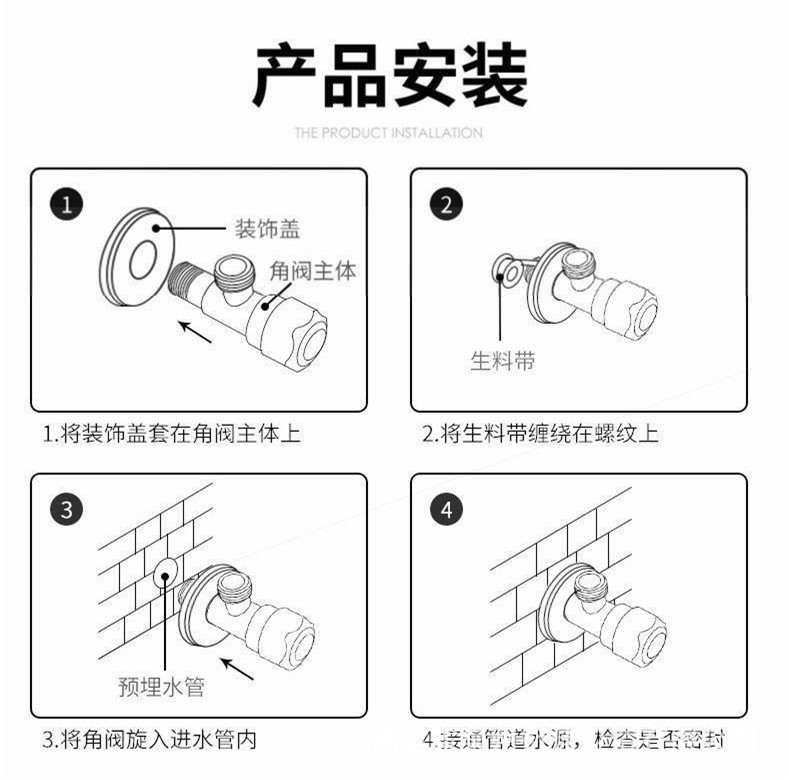 产品安装

THE PRODUCT INSTALLATION

1

装饰盖

角阀主体

1.将装饰盖套在角阀主体上

2

生料带

2.将生料带缠绕在螺纹上

3

预埋水管

3.将角阀旋入进水管内

4

4.接通管道水源，检查是否密封