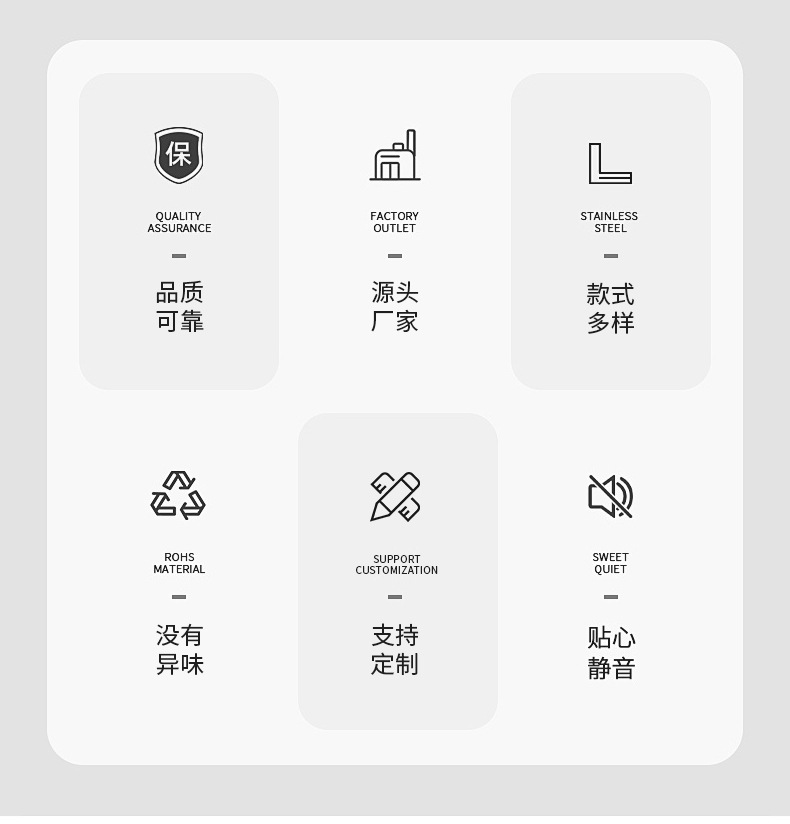 保

QUALITY
ASSURANCE

-

品质
可靠

FACTORY
OUTLET

-

源头
厂家

STAINLESS
STEEL

-

款式
多样

ROHS
MATERIAL

-

没有
异味

SUPPORT
CUSTOMIZATION

-

支持
定制

SWEET
QUIET

-

贴心
静音