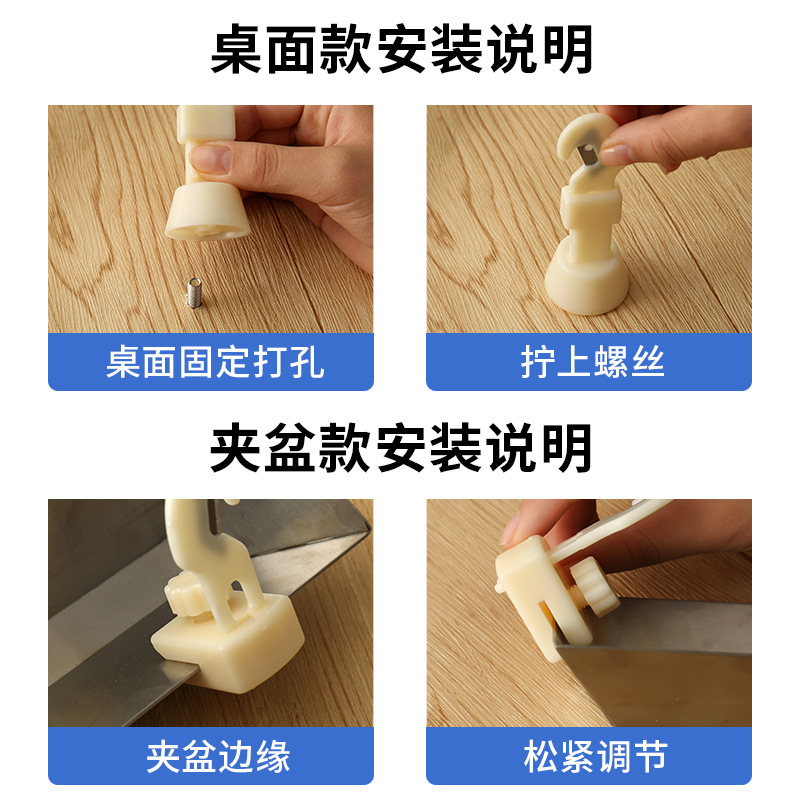 桌面款安装说明

桌面固定打孔

拧上螺丝

夹盆款安装说明

夹盆边缘

松紧调节