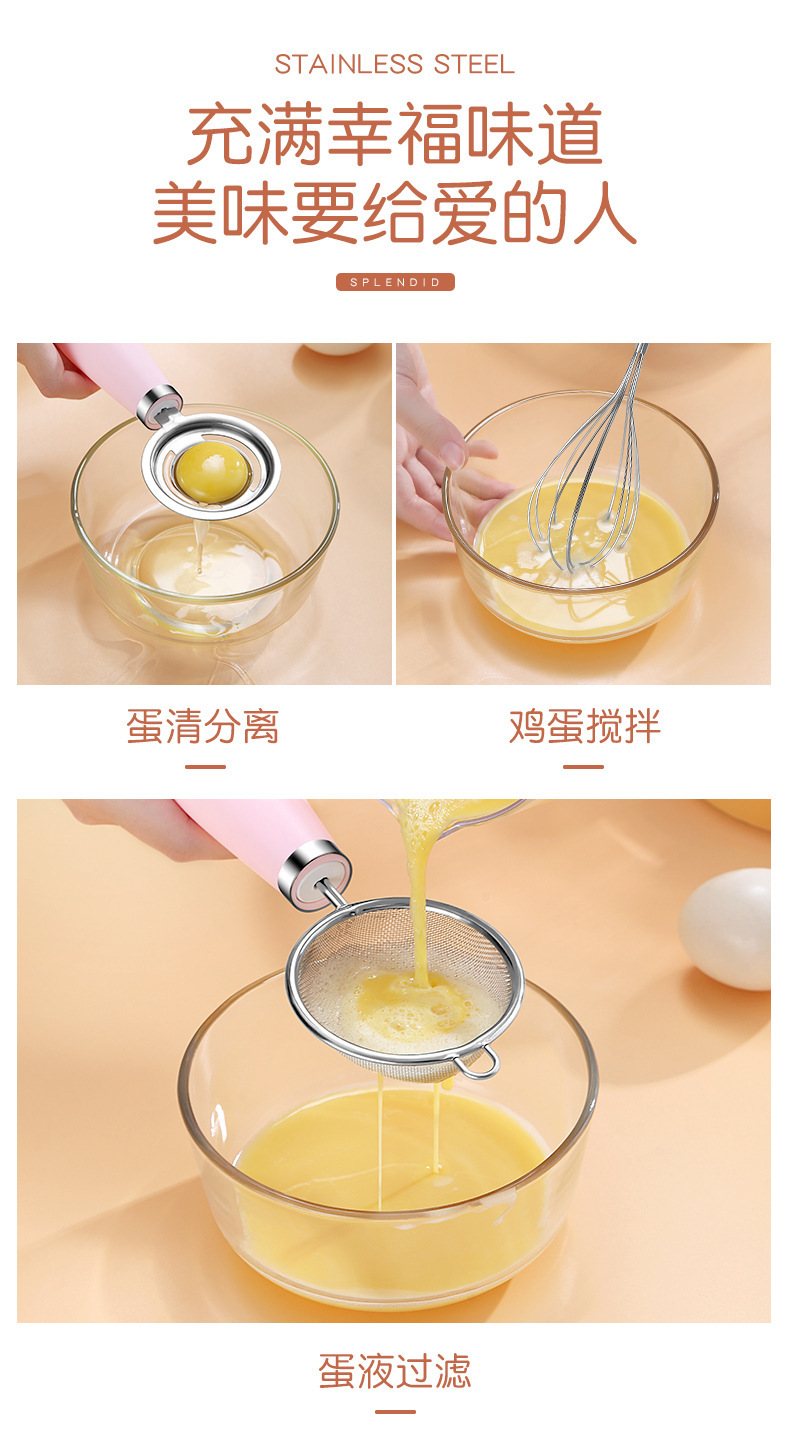 STAINLESS STEEL

充满幸福味道
美味要给爱的人

SPLENDID

蛋清分离

鸡蛋搅拌

蛋液过滤