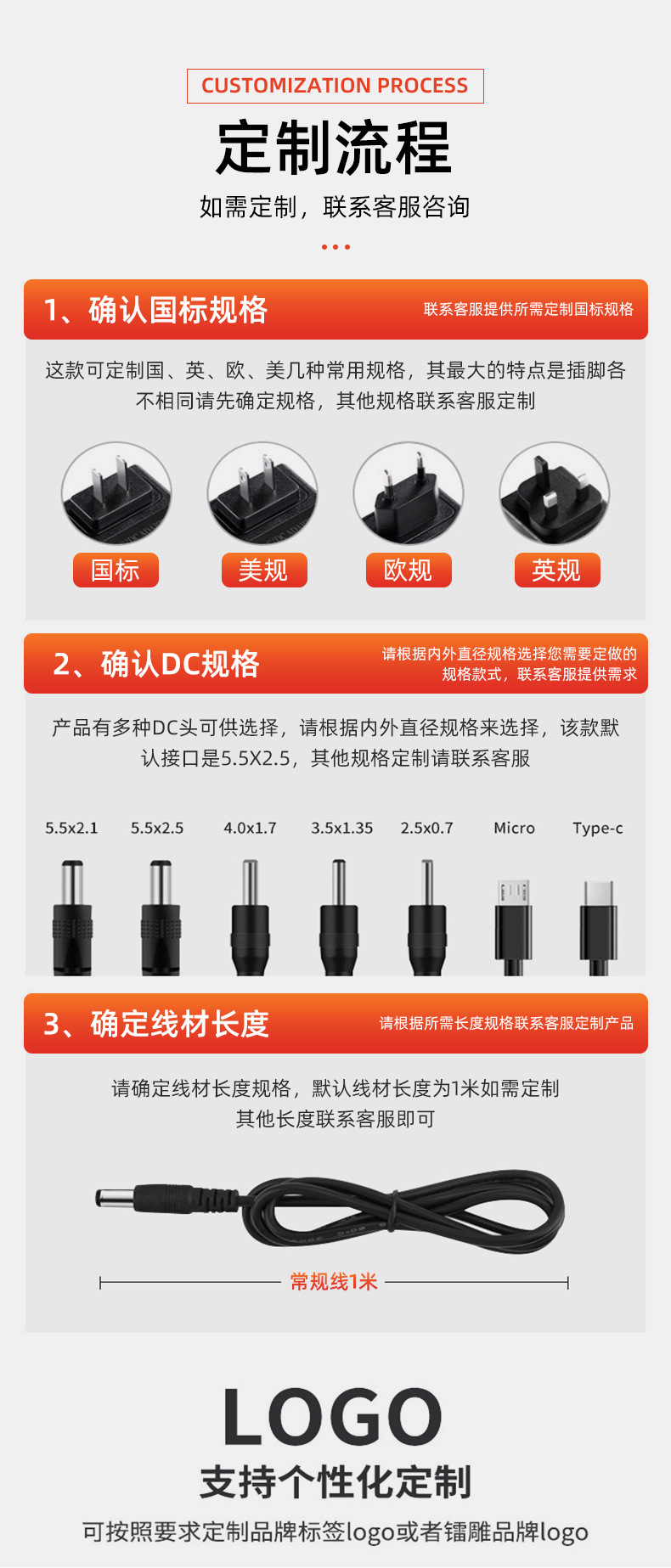 CUSTOMIZATION PROCESS

定制流程

如需定制，联系客服咨询

1、确认国标规格

联系客服提供所需定制国标规格

这款可定制国、英、欧、美几种常用规格，其最大的特点是插脚各不相同请先确定规格，其他规格联系客服定制

国标

美规

欧规

英规

2、确认DC规格

请根据内外直径规格选择您需要定做的规格款式，联系客服提供需求

产品有多种DC头可供选择，请根据内外直径规格来选择，该款默认接口是5.5X2.5，其他规格定制请联系客服

5.5x2.1 5.5x2.5 4.0x1.7 3.5x1.35 2.5x0.7 Micro Type-c

3、确定线材长度

请根据所需长度规格联系客服定制产品

请确定线材长度规格，默认线材长度为1米如需定制其他长度联系客服即可

常规线1米

LOGO

支持个性化定制

可按照要求定制品牌标签logo或者镭雕品牌logo