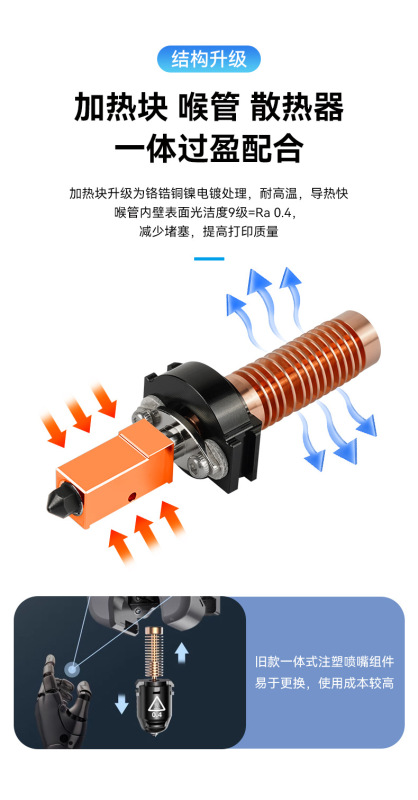 结构升级

加热块 喉管 散热器
一体过盈配合

加热块升级为铬锆铜镍电镀处理，耐高温，导热快
喉管内壁表面光洁度9级=Ra 0.4，
减少堵塞，提高打印质量

0.4

旧款一体式注塑喷嘴组件
易于更换，使用成本较高