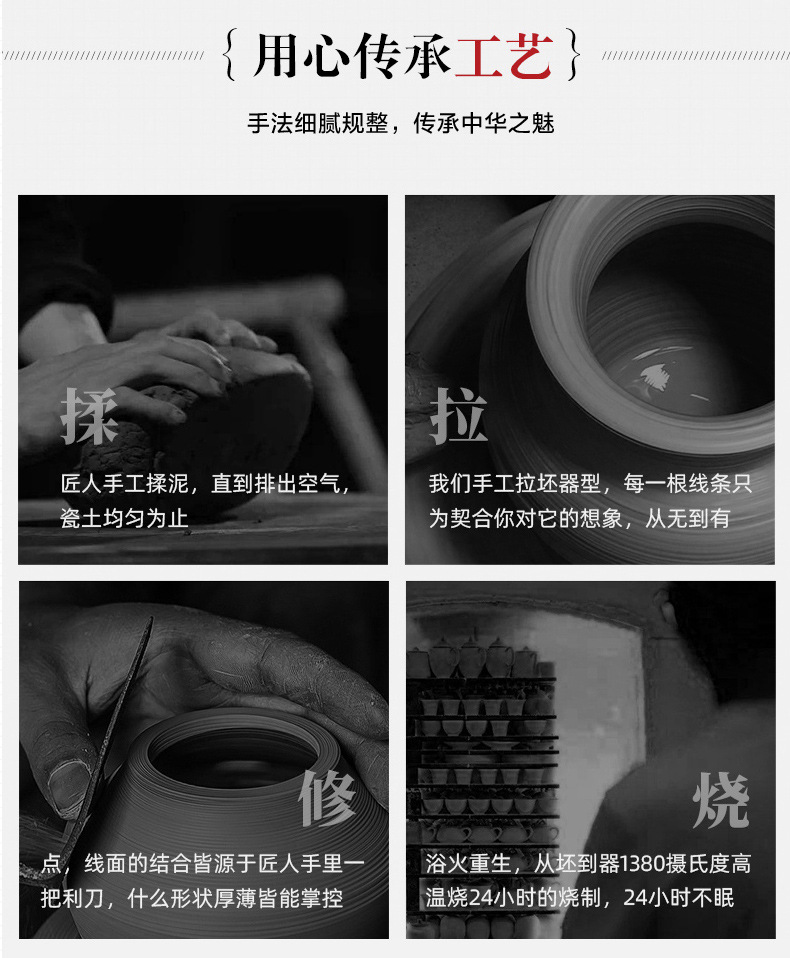 {用心传承工艺}

手法细腻规整，传承中华之魅

揉

匠人手工揉泥，直到排出空气，瓷土均匀为止

拉

我们手工拉坯器型，每一根线条只为契合你对它的想象，从无到有

修

点，线面的结合皆源于匠人手里一把利刀，什么形状厚薄皆能掌控

烧

浴火重生，从坯到器1380摄氏度高温烧24小时的烧制，24小时不眠