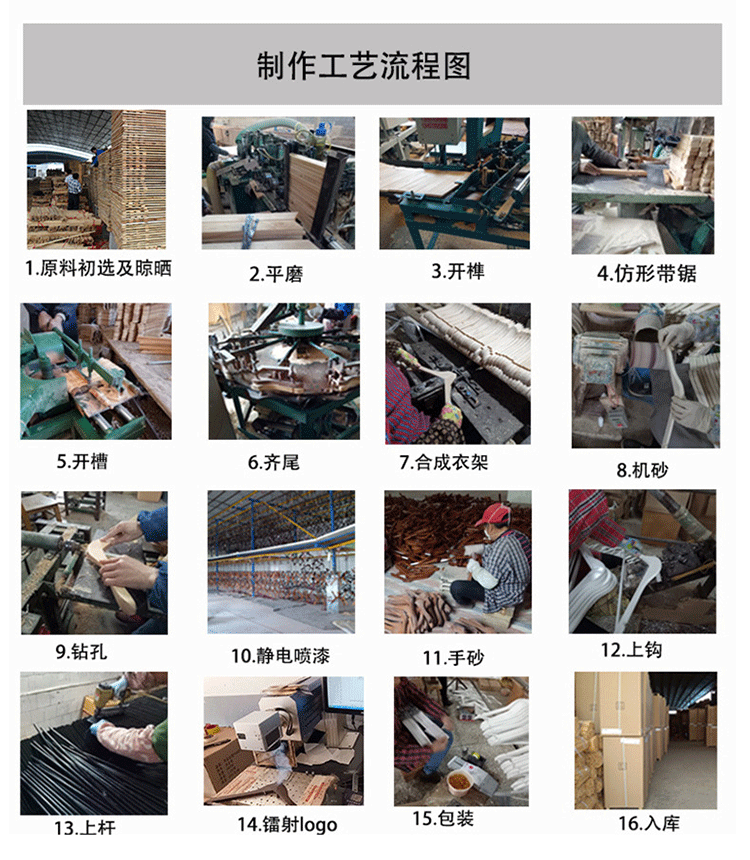 制作工艺流程图

1.原料初选及晾晒

2.平磨

3.开榫

4.仿形带锯

5.开槽

6.齐尾

7.合成衣架

8.机砂

9.钻孔

10.静电喷漆

11.手砂

12.上钩

13.上杆

14.镭射logo

15.包装

16.入库